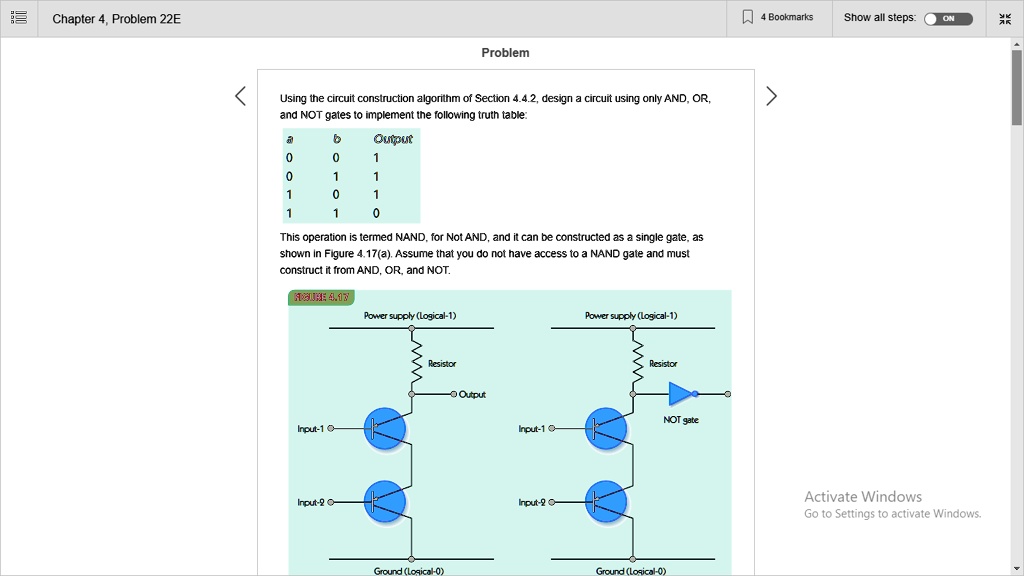 Chapter 4, Problem 22E

4 Bookmarks

Show all steps: ON

Problem

Using the circuit construction algorithm of Section 4.4.2, design a circuit using only AND, OR, and NOT gates to implement the following truth table:

| a | b | Output |
|---|---|---|
| 0 | 0 | 1 |
| 0 | 1 | 1 |
| 1 | 0 | 1 |
| 1 | 1 | 0 |

This operation is termed NAND, for Not AND, and it can be constructed as a single gate, as shown in Figure 4.17(a). Assume that you do not have access to a NAND gate and must construct it from AND, OR, and NOT.

FIGURE 4.17

Power supply (Logical-1)

Resistor

Output

Input-1

Input-2

Ground (Logical-0)

Power supply (Logical-1)

Resistor

NOT gate

Input-1

Input-2

Ground (Logical-0)

Activate Windows
Go to Settings to activate Windows.