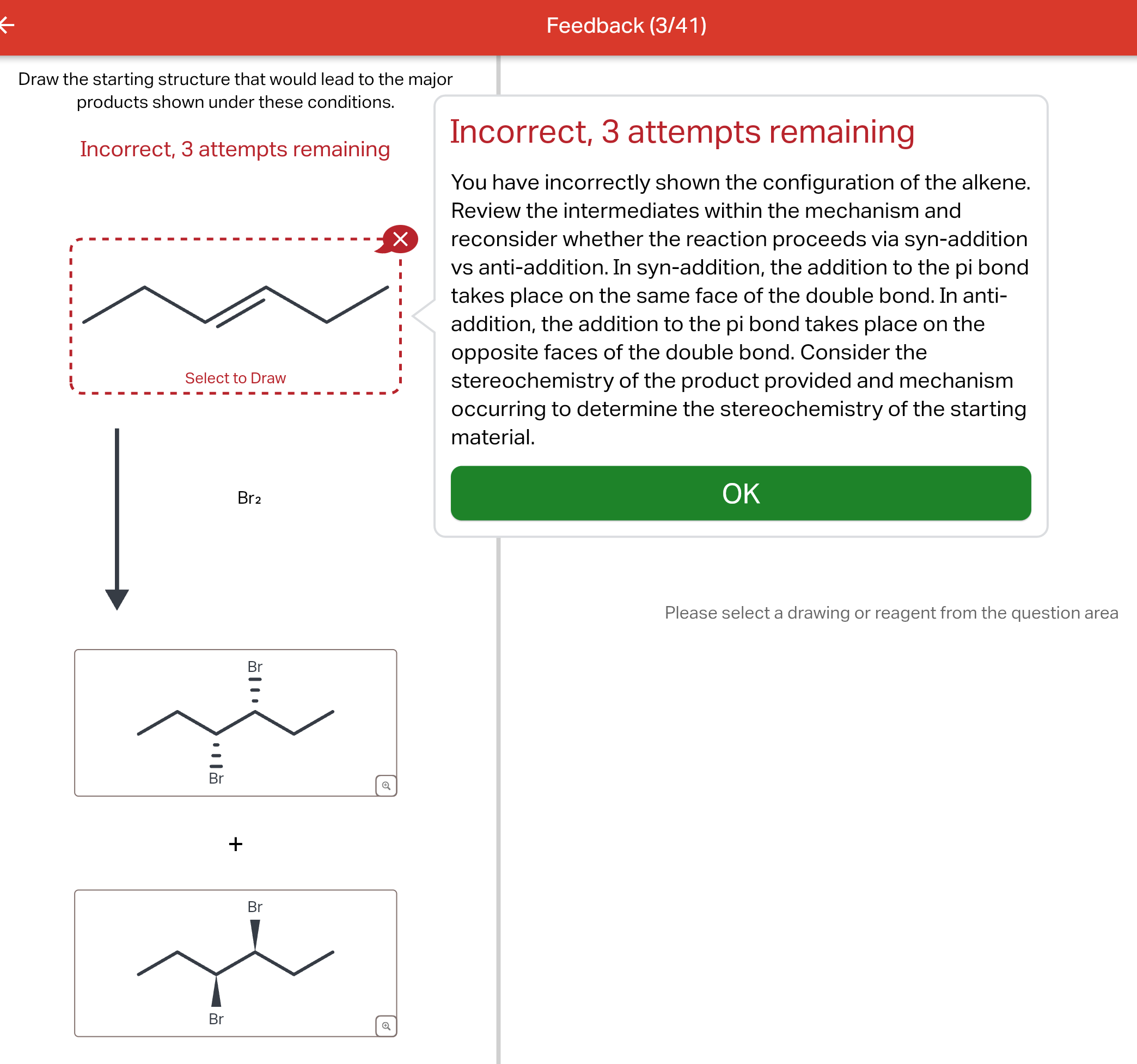 Feedback (3/41)

Draw the starting structure that would lead to the major products shown under these conditions.

Incorrect, 3 attempts remaining

Select to Draw

$Br_2$

Br

Br

+

Br

Br

Incorrect, 3 attempts remaining

You have incorrectly shown the configuration of the alkene. Review the intermediates within the mechanism and reconsider whether the reaction proceeds via syn-addition vs anti-addition. In syn-addition, the addition to the pi bond takes place on the same face of the double bond. In anti-addition, the addition to the pi bond takes place on the opposite faces of the double bond. Consider the stereochemistry of the product provided and mechanism occurring to determine the stereochemistry of the starting material.

OK

Please select a drawing or reagent from the question area