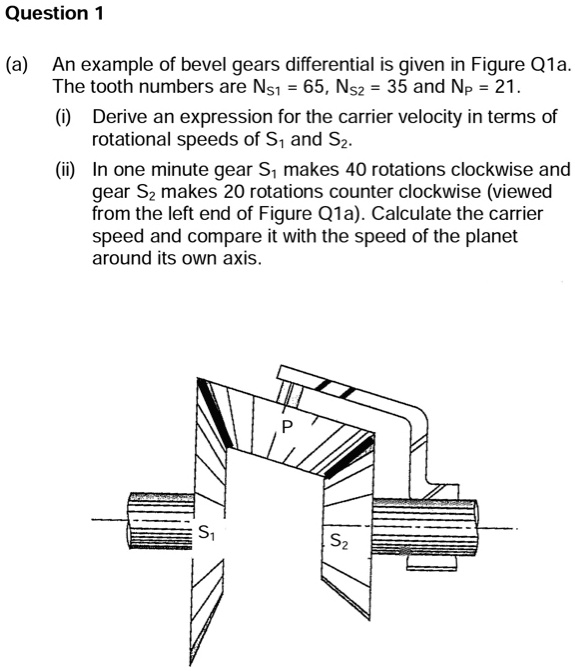 Question 1

(a) An example of bevel gears differential is given in Figure Q1a. The tooth numbers are $N_{S1} = 65$, $N_{S2} = 35$ and $N_P = 21$.

(i) Derive an expression for the carrier velocity in terms of rotational speeds of $S_1$ and $S_2$.

(ii) In one minute gear $S_1$ makes 40 rotations clockwise and gear $S_2$ makes 20 rotations counter clockwise (viewed from the left end of Figure Q1a). Calculate the carrier speed and compare it with the speed of the planet around its own axis.

P

$S_1$

$S_2$