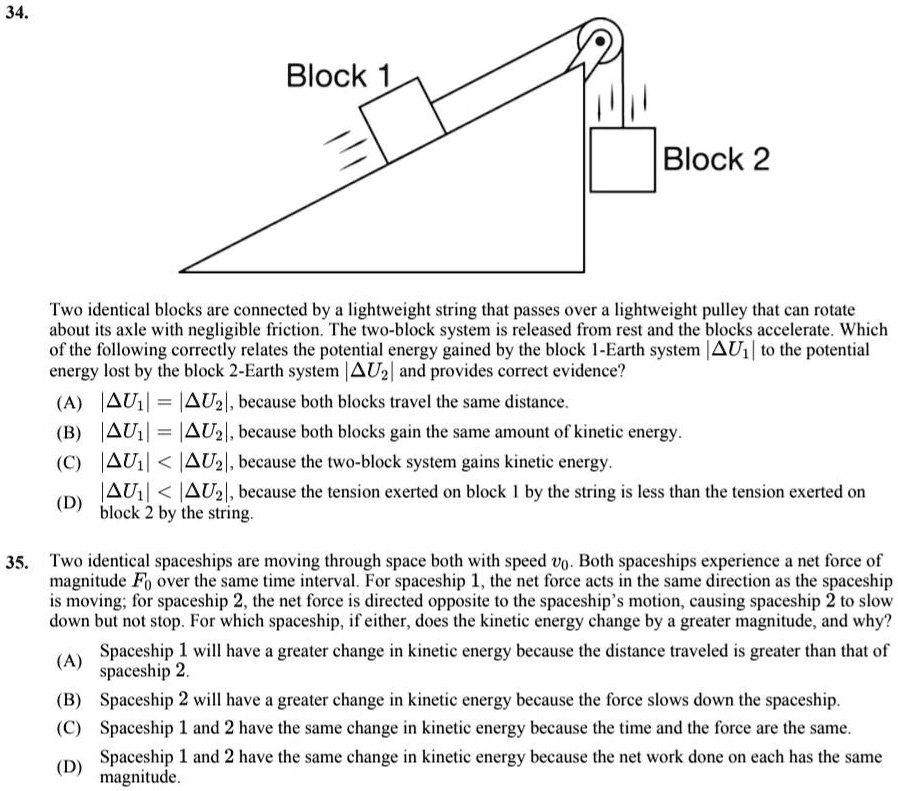 34.

Block 1

Block 2

Two identical blocks are connected by a lightweight string that passes over a lightweight pulley that can rotate about its axle with negligible friction. The two-block system is released from rest and the blocks accelerate. Which of the following correctly relates the potential energy gained by the block 1-Earth system $|\Delta U_1|$ to the potential energy lost by the block 2-Earth system $|\Delta U_2|$ and provides correct evidence?

(A) $|\Delta U_1| = |\Delta U_2|$, because both blocks travel the same distance.

(B) $|\Delta U_1| = |\Delta U_2|$, because both blocks gain the same amount of kinetic energy.

(C) $|\Delta U_1| < |\Delta U_2|$, because the two-block system gains kinetic energy.

(D) $|\Delta U_1| < |\Delta U_2|$, because the tension exerted on block 1 by the string is less than the tension exerted on block 2 by the string.

35. Two identical spaceships are moving through space both with speed $v_0$. Both spaceships experience a net force of magnitude $F_0$ over the same time interval. For spaceship 1, the net force acts in the same direction as the spaceship is moving; for spaceship 2, the net force is directed opposite to the spaceship's motion, causing spaceship 2 to slow down but not stop. For which spaceship, if either, does the kinetic energy change by a greater magnitude, and why?

(A) Spaceship 1 will have a greater change in kinetic energy because the distance traveled is greater than that of spaceship 2.

(B) Spaceship 2 will have a greater change in kinetic energy because the force slows down the spaceship.

(C) Spaceship 1 and 2 have the same change in kinetic energy because the time and the force are the same.

(D) Spaceship 1 and 2 have the same change in kinetic energy because the net work done on each has the same magnitude.