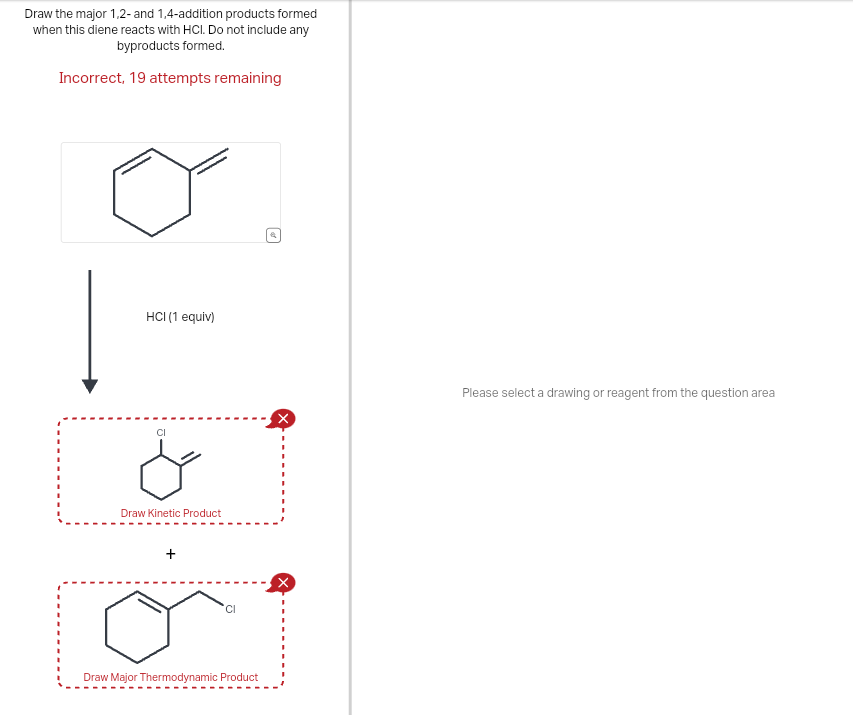 Draw the major 1,2- and 1,4-addition products formed when this diene reacts with HCl. Do not include any byproducts formed.

Incorrect, 19 attempts remaining

HCl (1 equiv)

Cl

Draw Kinetic Product

+

Cl

Draw Major Thermodynamic Product

Please select a drawing or reagent from the question area