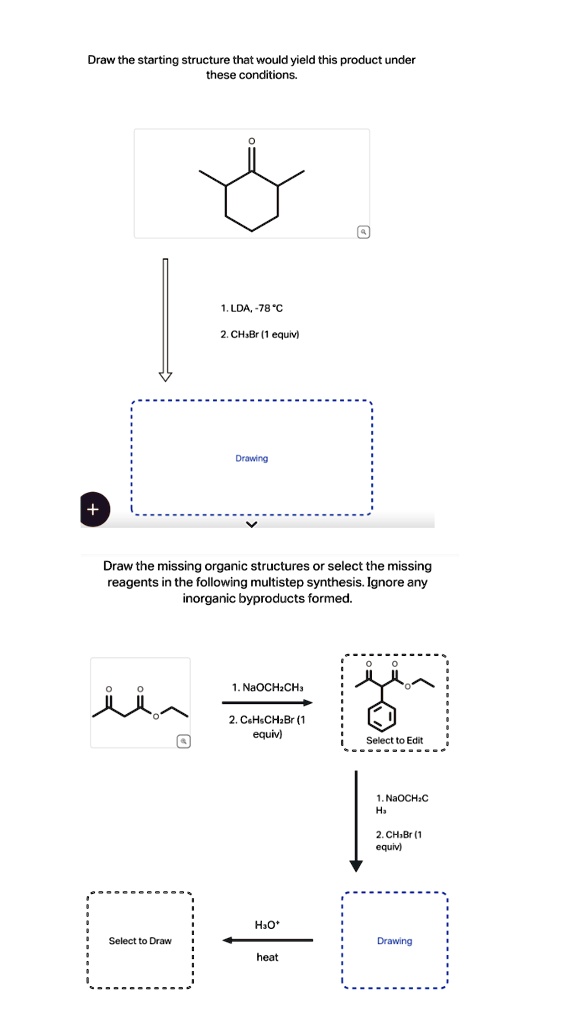 Draw the starting structure that would yield this product under these conditions.

O

1. LDA, -78 °C

2. $CH_3Br$ (1 equiv)

Drawing

+

Draw the missing organic structures or select the missing reagents in the following multistep synthesis. Ignore any inorganic byproducts formed.

O O
O

1. $NaOCH_2CH_3$

2. $C_6H_5CH_2Br$ (1 equiv)

O O
O

Select to Edit

1. $NaOCH_2CH_3$

2. $CH_3Br$ (1 equiv)

Select to Draw

$H_3O^+$

heat

Drawing