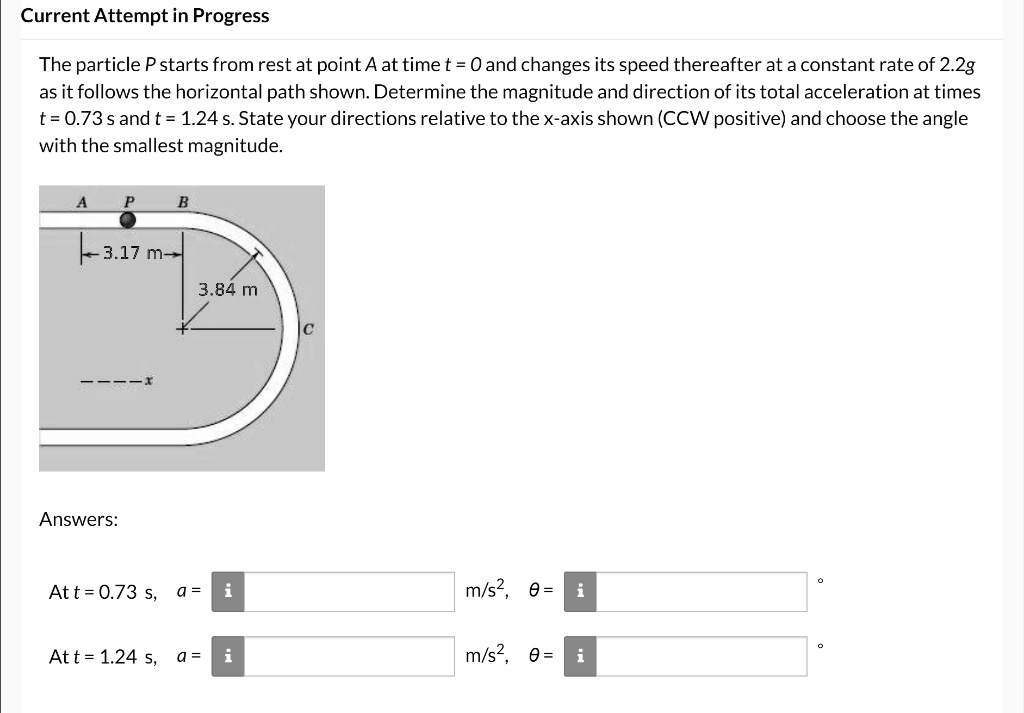 Current Attempt in Progress

The particle $P$ starts from rest at point $A$ at time $t = 0$ and changes its speed thereafter at a constant rate of $2.2g$ as it follows the horizontal path shown. Determine the magnitude and direction of its total acceleration at times $t = 0.73$ s and $t = 1.24$ s. State your directions relative to the x-axis shown (CCW positive) and choose the angle with the smallest magnitude.

A P B
3.17 m
3.84 m
C
x

Answers:

At $t = 0.73$ s, $a =$ i m/s$^2$, $\theta =$ i °

At $t = 1.24$ s, $a =$ i m/s$^2$, $\theta =$ i °