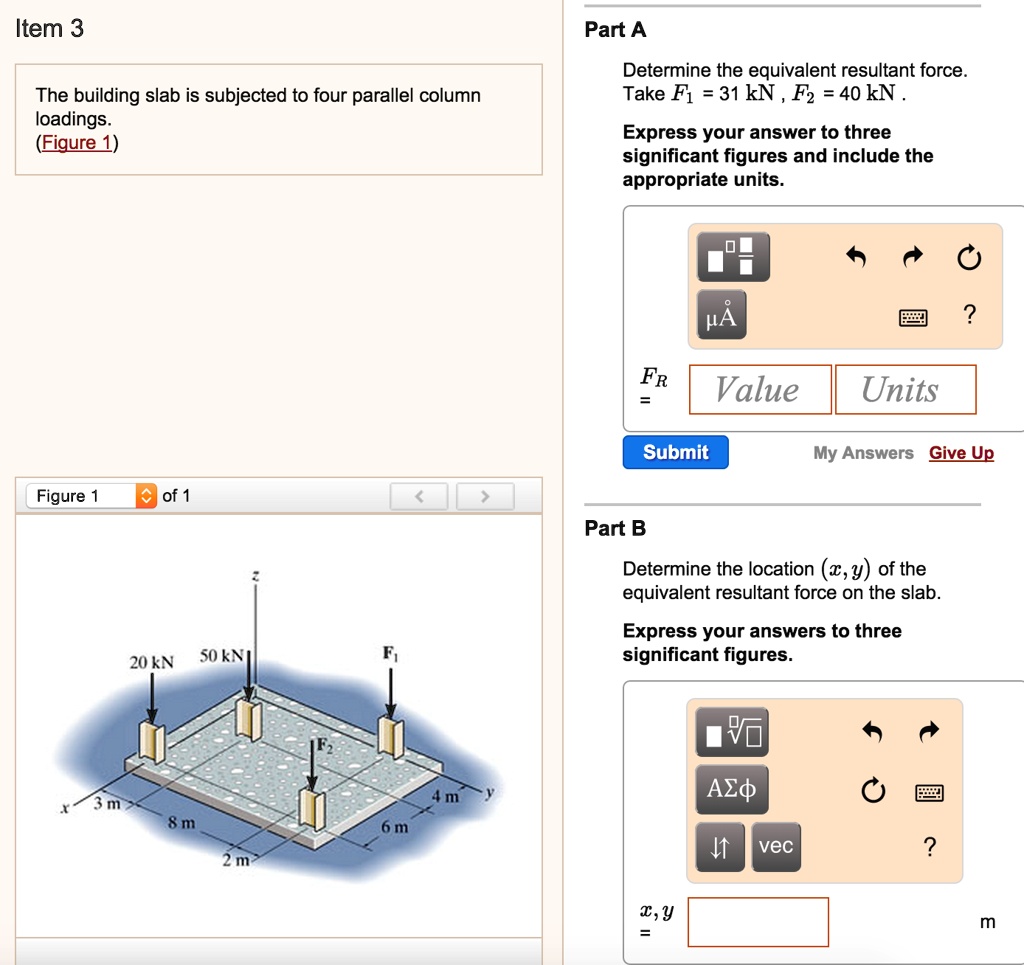 Item 3

The building slab is subjected to four parallel column loadings.
(Figure 1)

Figure 1 of 1

z
20 kN
50 kN
$F_1$
$F_2$
x
3 m
8 m
2 m
6 m
4 m
y

Part A

Determine the equivalent resultant force. Take $F_1$ = 31 kN , $F_2$ = 40 kN .

Express your answer to three significant figures and include the appropriate units.

μÅ
?

$F_R$ =
Value
Units

Submit
My Answers Give Up

Part B

Determine the location $(x, y)$ of the equivalent resultant force on the slab.

Express your answers to three significant figures.

ΑΣφ
vec
?

$x, y$ =
m