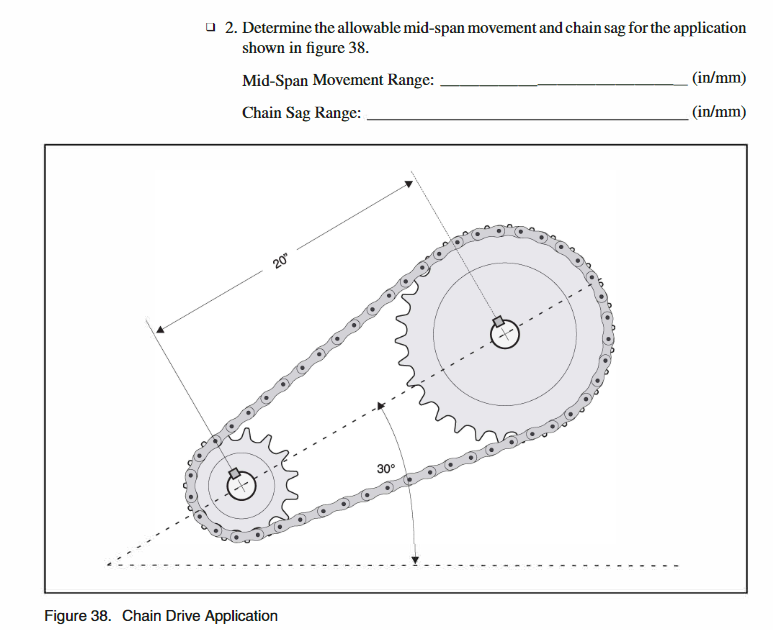 ❑ 2. Determine the allowable mid-span movement and chain sag for the application shown in figure 38.

Mid-Span Movement Range: ______________________________ (in/mm)

Chain Sag Range: ______________________________ (in/mm)

20"

30°

Figure 38. Chain Drive Application