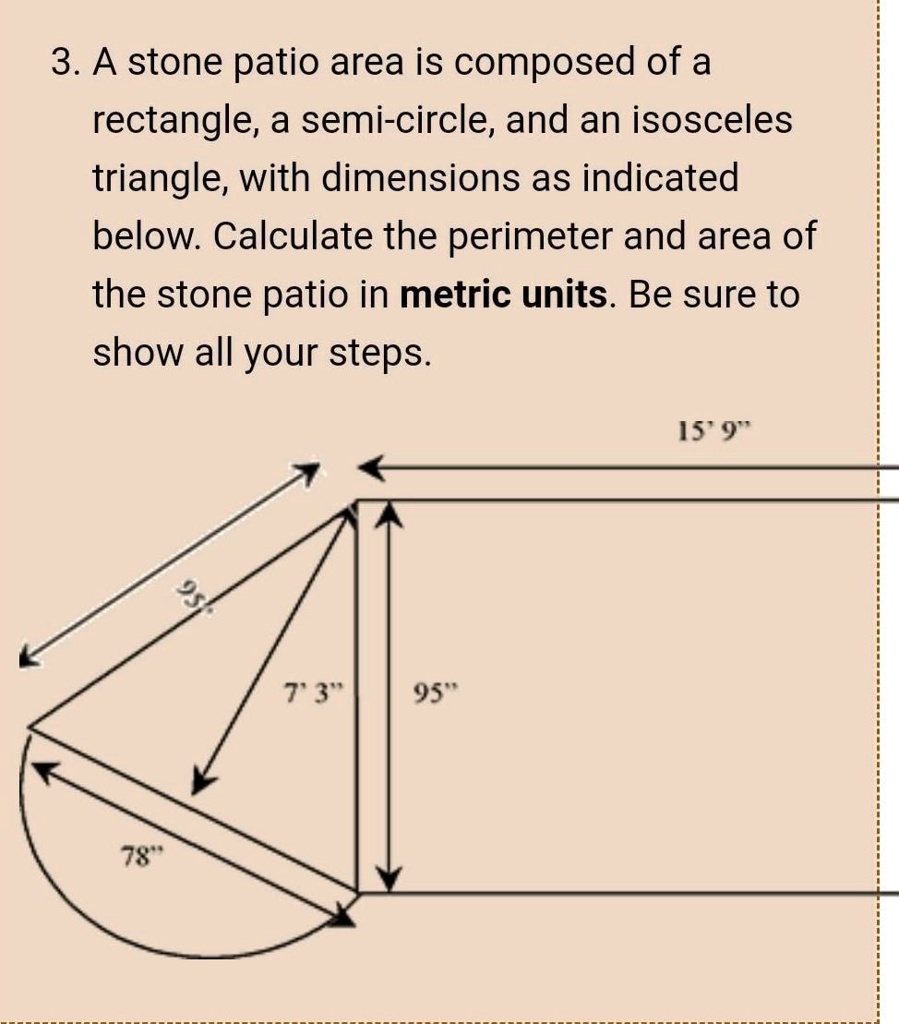 3. A stone patio area is composed of a rectangle, a semi-circle, and an isosceles triangle, with dimensions as indicated below. Calculate the perimeter and area of the stone patio in **metric units**. Be sure to show all your steps.

15' 9"

95"

7' 3"

95"

78"