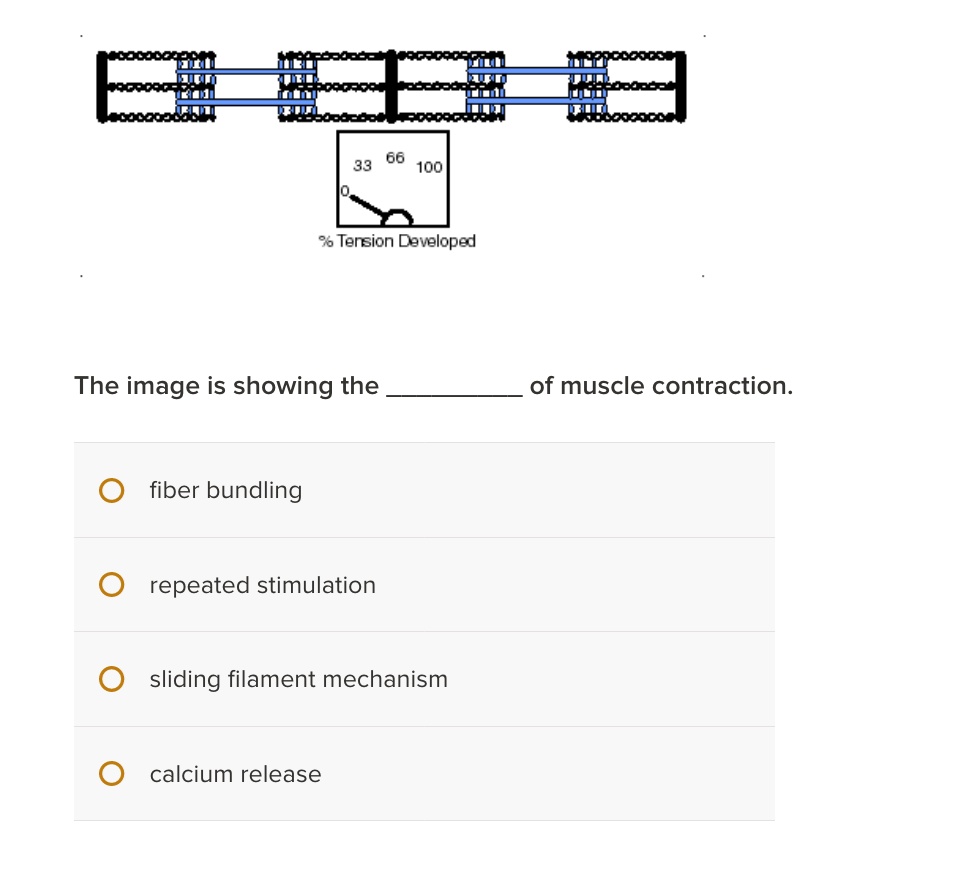 33 66 100
0
% Tension Developed

The image is showing the __________ of muscle contraction.

fiber bundling

repeated stimulation

sliding filament mechanism

calcium release