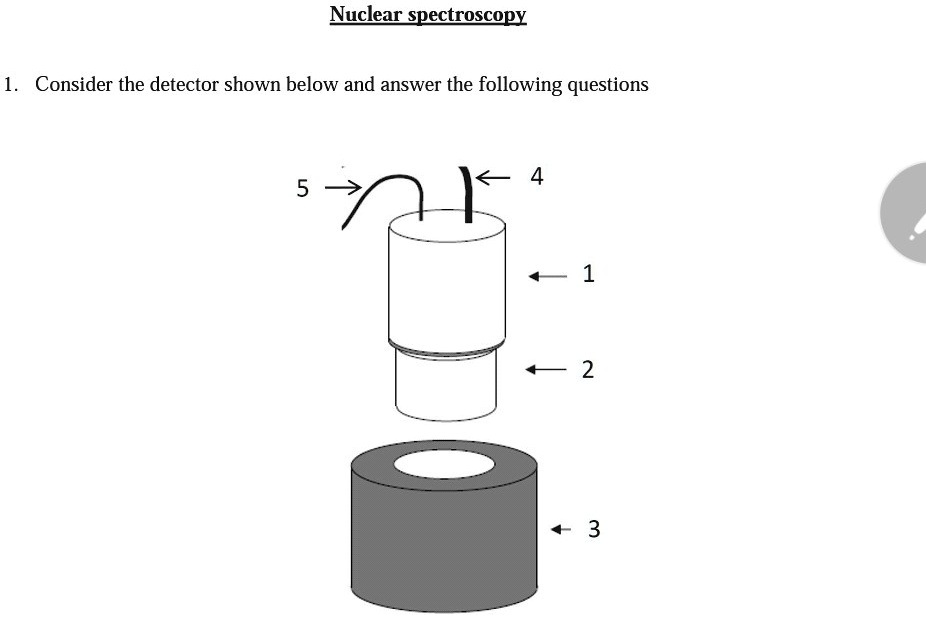 Nuclear spectroscopy

1. Consider the detector shown below and answer the following questions

5

4

1

2

3