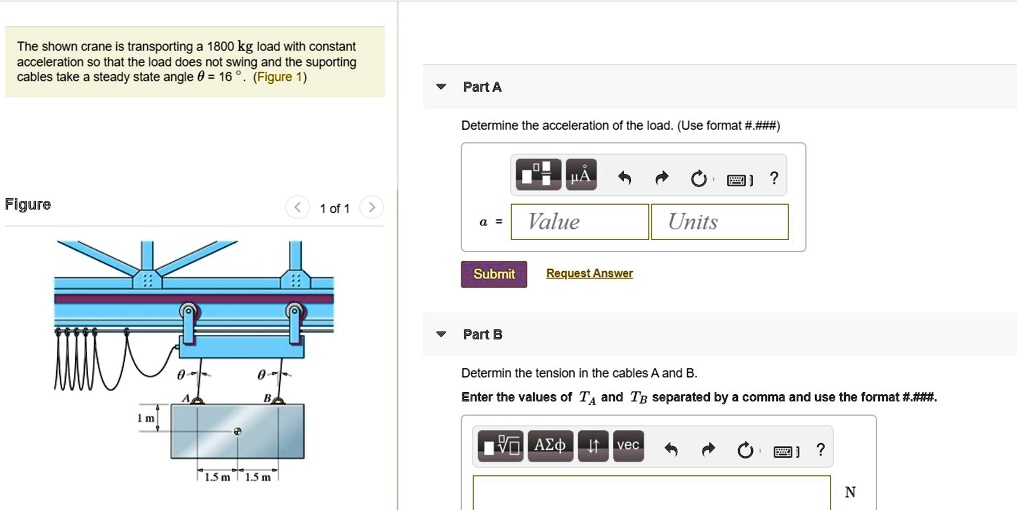 The shown crane is transporting a 1800 kg load with constant acceleration so that the load does not swing and the suporting cables take a steady state angle $\theta$ = 16 °. (Figure 1)

Figure

1 of 1

$\theta$
$\theta$
A
B
1 m
1.5 m
1.5 m

Part A

Determine the acceleration of the load. (Use format #.###)

μÅ

?

$a$ =

Value

Units

Submit

Request Answer

Part B

Determin the tension in the cables A and B.

Enter the values of $T_A$ and $T_B$ separated by a comma and use the format #.###.

ΑΣφ

vec

?

N