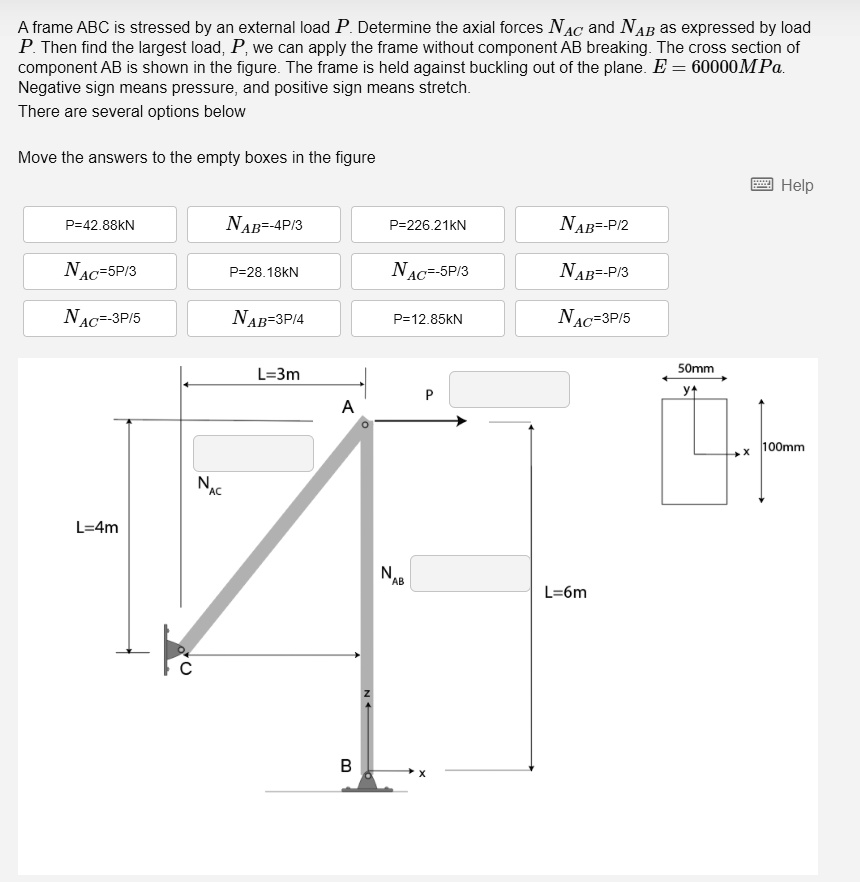 A frame ABC is stressed by an external load $P$. Determine the axial forces $N_{AC}$ and $N_{AB}$ as expressed by load $P$. Then find the largest load, $P$, we can apply the frame without component AB breaking. The cross section of component AB is shown in the figure. The frame is held against buckling out of the plane. $E = 60000MPa$. Negative sign means pressure, and positive sign means stretch.
There are several options below

Move the answers to the empty boxes in the figure

Help

P=42.88kN
$N_{AB}$=-4P/3
P=226.21kN
$N_{AB}$=-P/2
$N_{AC}$=5P/3
P=28.18kN
$N_{AC}$=-5P/3
$N_{AB}$=-P/3
$N_{AC}$=-3P/5
$N_{AB}$=3P/4
P=12.85kN
$N_{AC}$=3P/5

L=3m
A
P
$N_{AC}$
L=4m
$N_{AB}$
L=6m
C
z
B
x
50mm
y
x
100mm