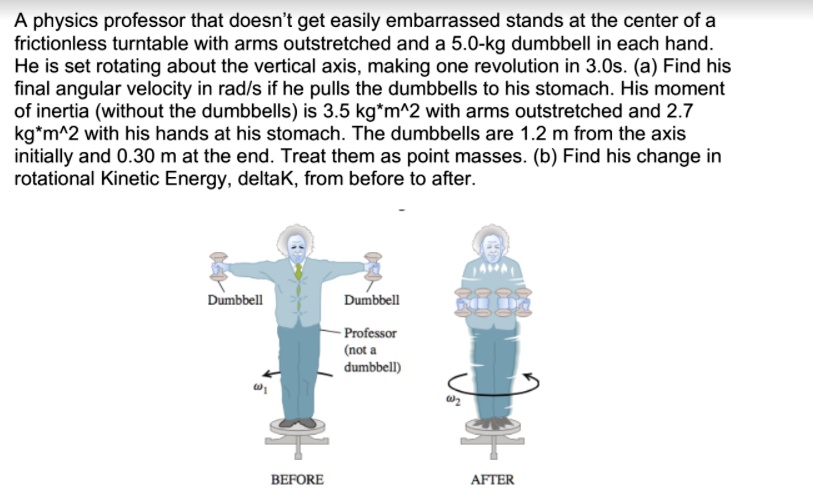 A physics professor that doesn't get easily embarrassed stands at the center of a frictionless turntable with arms outstretched and a 5.0-kg dumbbell in each hand. He is set rotating about the vertical axis, making one revolution in 3.0s. (a) Find his final angular velocity in rad/s if he pulls the dumbbells to his stomach. His moment of inertia (without the dumbbells) is 3.5 kg*m^2 with arms outstretched and 2.7 kg*m^2 with his hands at his stomach. The dumbbells are 1.2 m from the axis initially and 0.30 m at the end. Treat them as point masses. (b) Find his change in rotational Kinetic Energy, deltaK, from before to after.

Dumbbell

Dumbbell

Professor (not a dumbbell)

$\omega_1$

$\omega_2$

BEFORE

AFTER