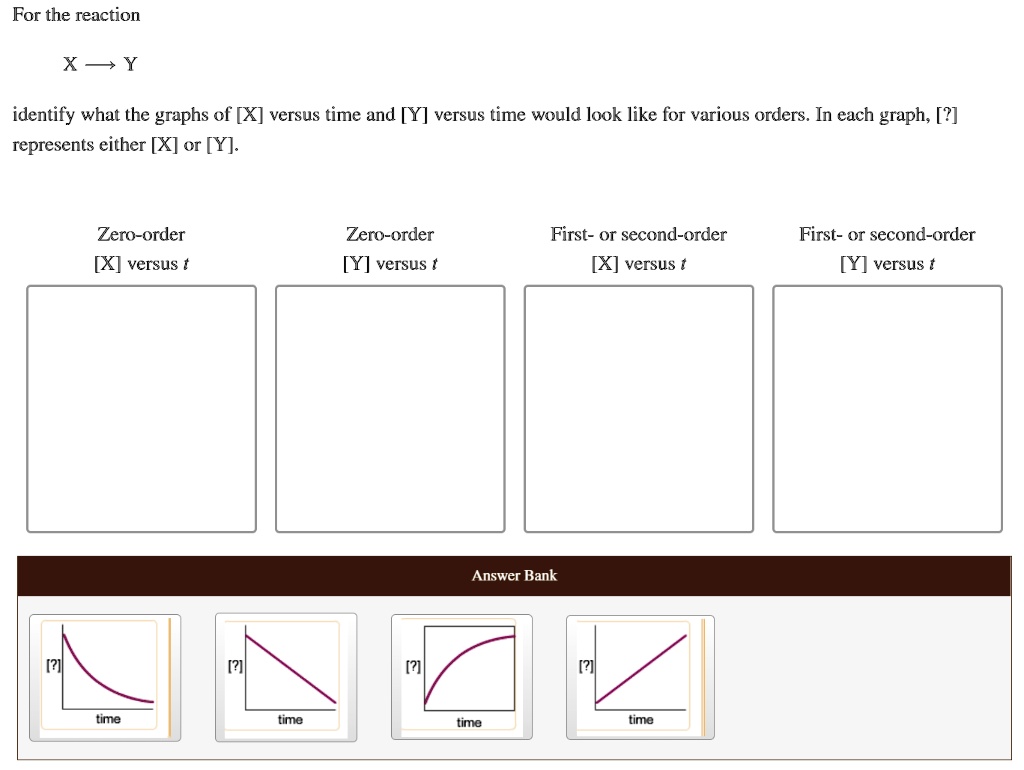 For the reaction

$X \longrightarrow Y$

identify what the graphs of [X] versus time and [Y] versus time would look like for various orders. In each graph, [?] represents either [X] or [Y].

Zero-order
[X] versus $t$

Zero-order
[Y] versus $t$

First- or second-order
[X] versus $t$

First- or second-order
[Y] versus $t$

Answer Bank

[?]
time

[?]
time

[?]
time

[?]
time