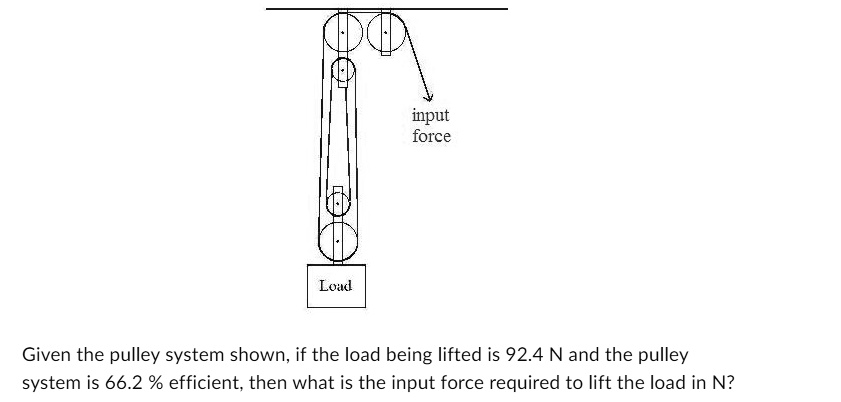 input force

Load

Given the pulley system shown, if the load being lifted is 92.4 N and the pulley system is 66.2 % efficient, then what is the input force required to lift the load in N?