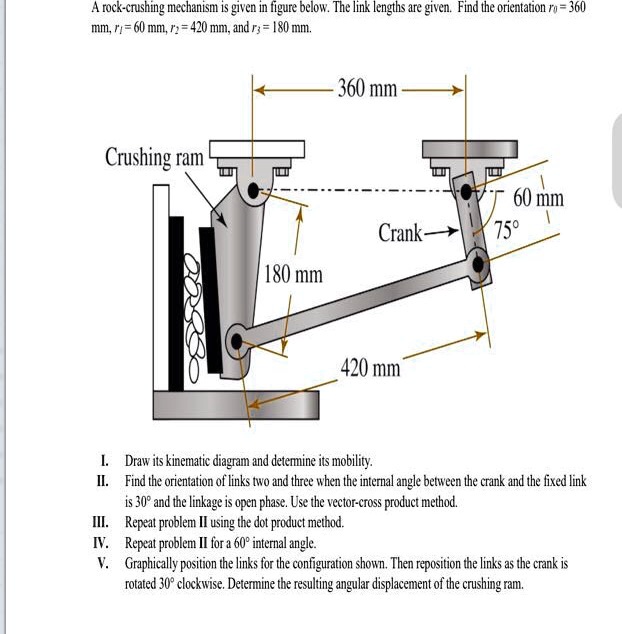 A rock-crushing mechanism is given in figure below. The link lengths are given. Find the orientation $r_0 = 360$ mm, $r_1 = 60$ mm, $r_2 = 420$ mm, and $r_3 = 180$ mm.

360 mm

Crushing ram

60 mm

Crank

75°

180 mm

420 mm

I. Draw its kinematic diagram and determine its mobility.

II. Find the orientation of links two and three when the internal angle between the crank and the fixed link is 30° and the linkage is open phase. Use the vector-cross product method.

III. Repeat problem II using the dot product method.

IV. Repeat problem II for a 60° internal angle.

V. Graphically position the links for the configuration shown. Then reposition the links as the crank is rotated 30° clockwise. Determine the resulting angular displacement of the crushing ram.