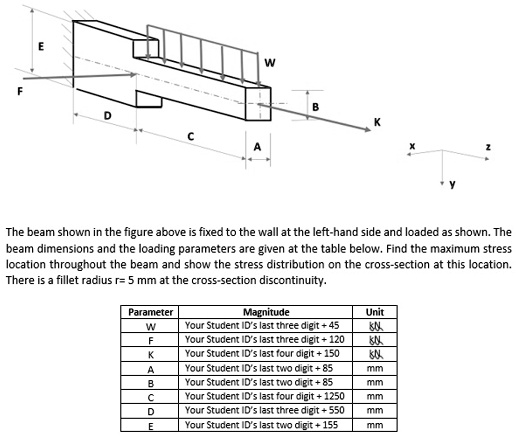 E

W

F

B

D

K

C

A

x

z

y

The beam shown in the figure above is fixed to the wall at the left-hand side and loaded as shown. The beam dimensions and the loading parameters are given at the table below. Find the maximum stress location throughout the beam and show the stress distribution on the cross-section at this location. There is a fillet radius r= 5 mm at the cross-section discontinuity.

| Parameter | Magnitude | Unit |
|---|---|---|
| W | Your Student ID's last three digit + 45 | kN |
| F | Your Student ID's last three digit + 120 | kN |
| K | Your Student ID's last four digit + 150 | kN |
| A | Your Student ID's last two digit + 85 | mm |
| B | Your Student ID's last two digit + 85 | mm |
| C | Your Student ID's last four digit + 1250 | mm |
| D | Your Student ID's last three digit + 550 | mm |
| E | Your Student ID's last two digit + 155 | mm |