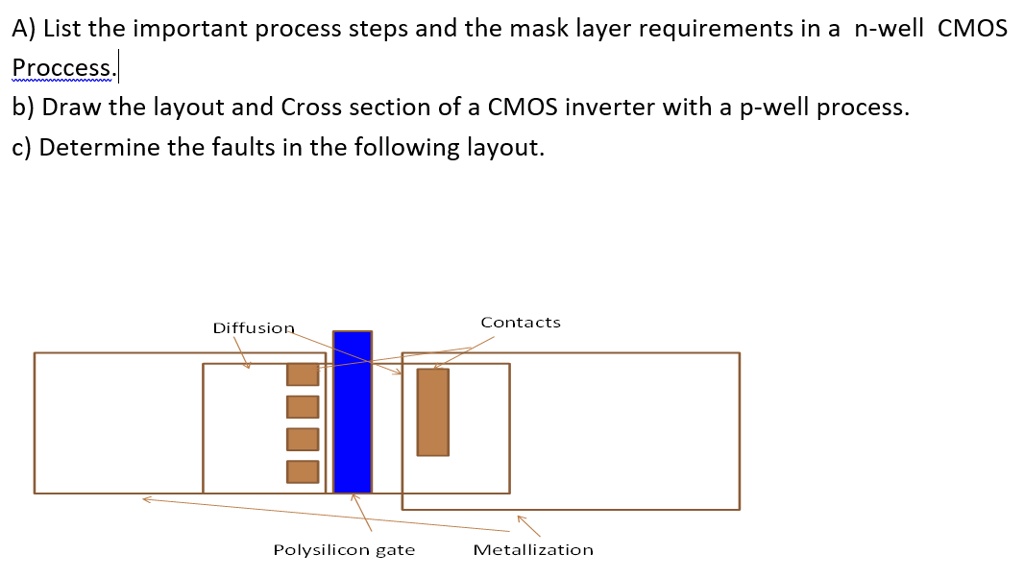 A) List the important process steps and the mask layer requirements in a n-well CMOS Proccess.

b) Draw the layout and Cross section of a CMOS inverter with a p-well process.

c) Determine the faults in the following layout.

Diffusion

Contacts

Polysilicon gate

Metallization