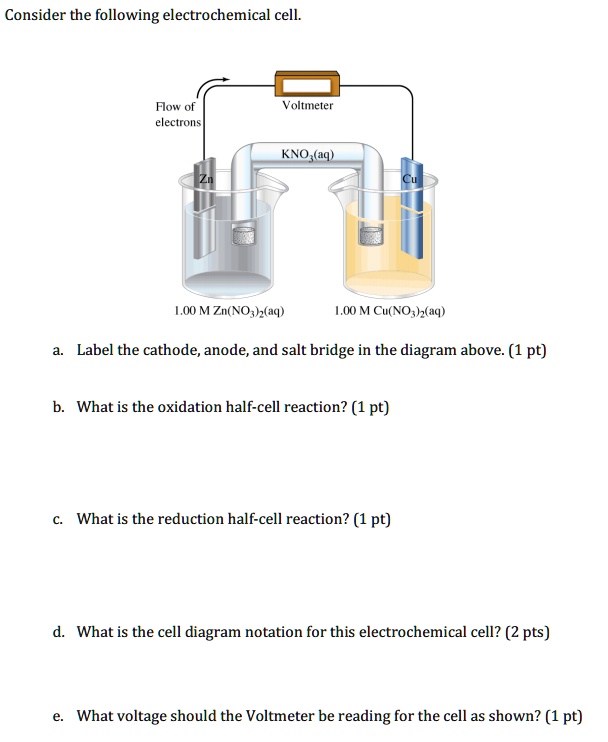 Consider the following electrochemical cell.

Flow of electrons

Voltmeter

$KNO_3(aq)$

Zn

Cu

1.00 M $Zn(NO_3)_2(aq)$

1.00 M $Cu(NO_3)_2(aq)$

a. Label the cathode, anode, and salt bridge in the diagram above. (1 pt)

b. What is the oxidation half-cell reaction? (1 pt)

c. What is the reduction half-cell reaction? (1 pt)

d. What is the cell diagram notation for this electrochemical cell? (2 pts)

e. What voltage should the Voltmeter be reading for the cell as shown? (1 pt)