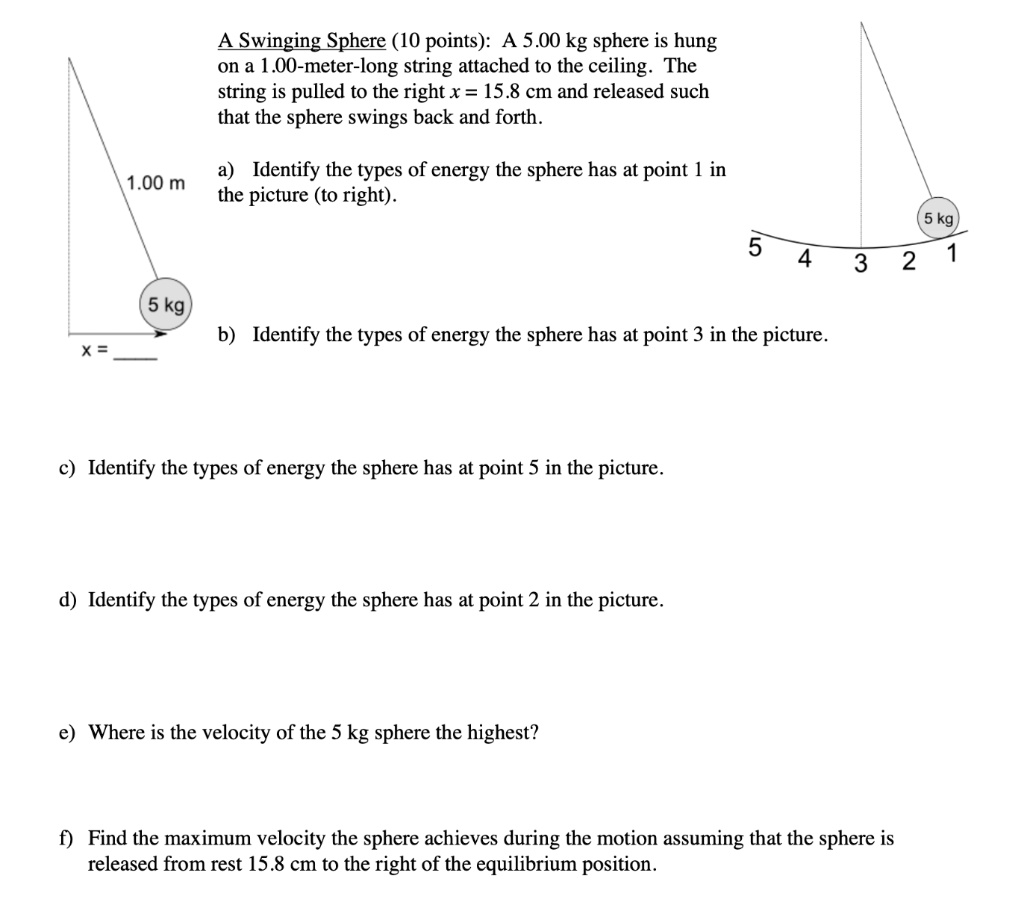 1.00 m

5 kg

x = ____

A Swinging Sphere (10 points): A 5.00 kg sphere is hung on a 1.00-meter-long string attached to the ceiling. The string is pulled to the right $x = 15.8$ cm and released such that the sphere swings back and forth.

a) Identify the types of energy the sphere has at point 1 in the picture (to right).

5 kg

5 4 3 2 1

b) Identify the types of energy the sphere has at point 3 in the picture.

c) Identify the types of energy the sphere has at point 5 in the picture.

d) Identify the types of energy the sphere has at point 2 in the picture.

e) Where is the velocity of the 5 kg sphere the highest?

f) Find the maximum velocity the sphere achieves during the motion assuming that the sphere is released from rest 15.8 cm to the right of the equilibrium position.