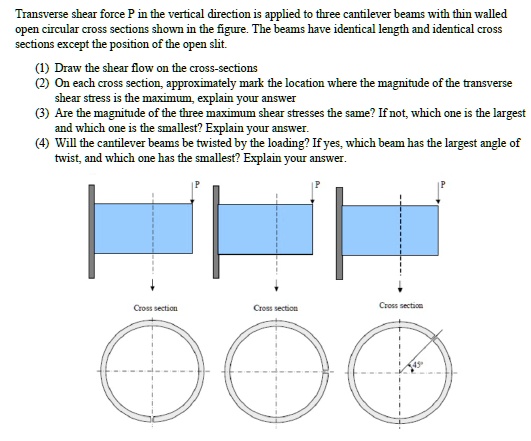 Transverse shear force P in the vertical direction is applied to three cantilever beams with thin walled open circular cross sections shown in the figure. The beams have identical length and identical cross sections except the position of the open slit.

(1) Draw the shear flow on the cross-sections
(2) On each cross section, approximately mark the location where the magnitude of the transverse shear stress is the maximum, explain your answer
(3) Are the magnitude of the three maximum shear stresses the same? If not, which one is the largest and which one is the smallest? Explain your answer.
(4) Will the cantilever beams be twisted by the loading? If yes, which beam has the largest angle of twist, and which one has the smallest? Explain your answer.

P

P

P

Cross section

Cross section

Cross section

45°