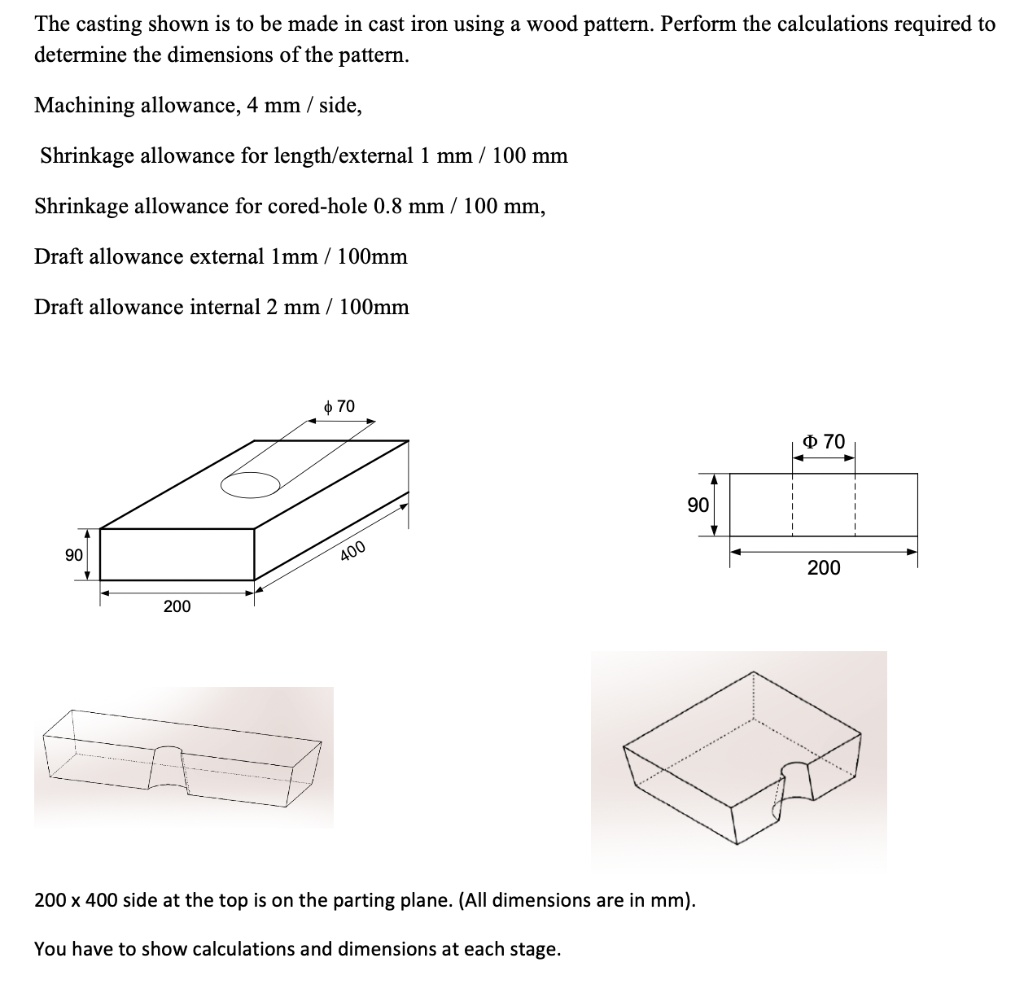 The casting shown is to be made in cast iron using a wood pattern. Perform the calculations required to determine the dimensions of the pattern.

Machining allowance, 4 mm / side,

Shrinkage allowance for length/external 1 mm / 100 mm

Shrinkage allowance for cored-hole 0.8 mm / 100 mm,

Draft allowance external 1mm / 100mm

Draft allowance internal 2 mm / 100mm

$\phi$ 70

90

200

400

$\Phi$ 70

90

200

200 x 400 side at the top is on the parting plane. (All dimensions are in mm).

You have to show calculations and dimensions at each stage.