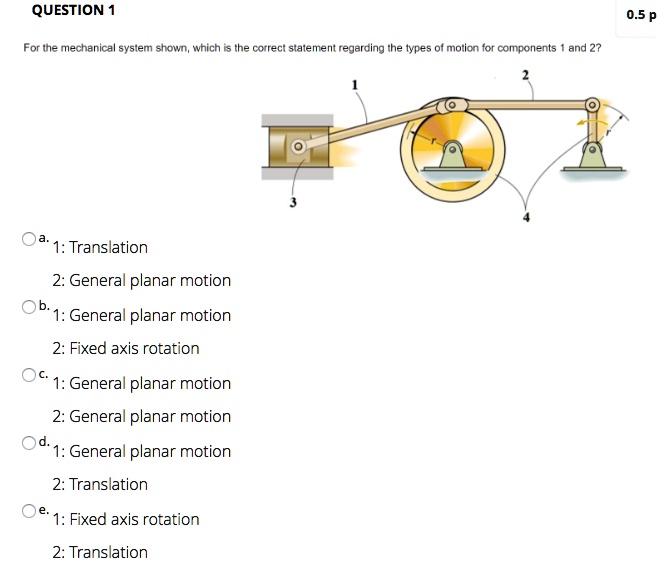 QUESTION 1

0.5 p

For the mechanical system shown, which is the correct statement regarding the types of motion for components 1 and 2?

1

2

r

r

3

4

a. 1: Translation

2: General planar motion

b. 1: General planar motion

2: Fixed axis rotation

c. 1: General planar motion

2: General planar motion

d. 1: General planar motion

2: Translation

e. 1: Fixed axis rotation

2: Translation