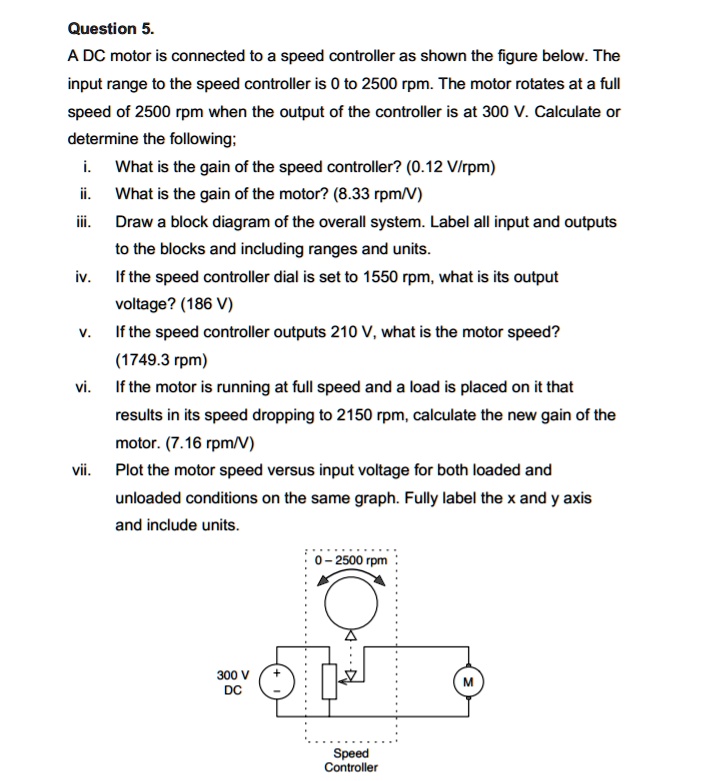 Question 5.

A DC motor is connected to a speed controller as shown the figure below. The input range to the speed controller is 0 to 2500 rpm. The motor rotates at a full speed of 2500 rpm when the output of the controller is at 300 V. Calculate or determine the following;

i. What is the gain of the speed controller? (0.12 V/rpm)

ii. What is the gain of the motor? (8.33 rpm/V)

iii. Draw a block diagram of the overall system. Label all input and outputs to the blocks and including ranges and units.

iv. If the speed controller dial is set to 1550 rpm, what is its output voltage? (186 V)

v. If the speed controller outputs 210 V, what is the motor speed? (1749.3 rpm)

vi. If the motor is running at full speed and a load is placed on it that results in its speed dropping to 2150 rpm, calculate the new gain of the motor. (7.16 rpm/V)

vii. Plot the motor speed versus input voltage for both loaded and unloaded conditions on the same graph. Fully label the x and y axis and include units.

0 – 2500 rpm

300 V DC

+

-

M

Speed Controller