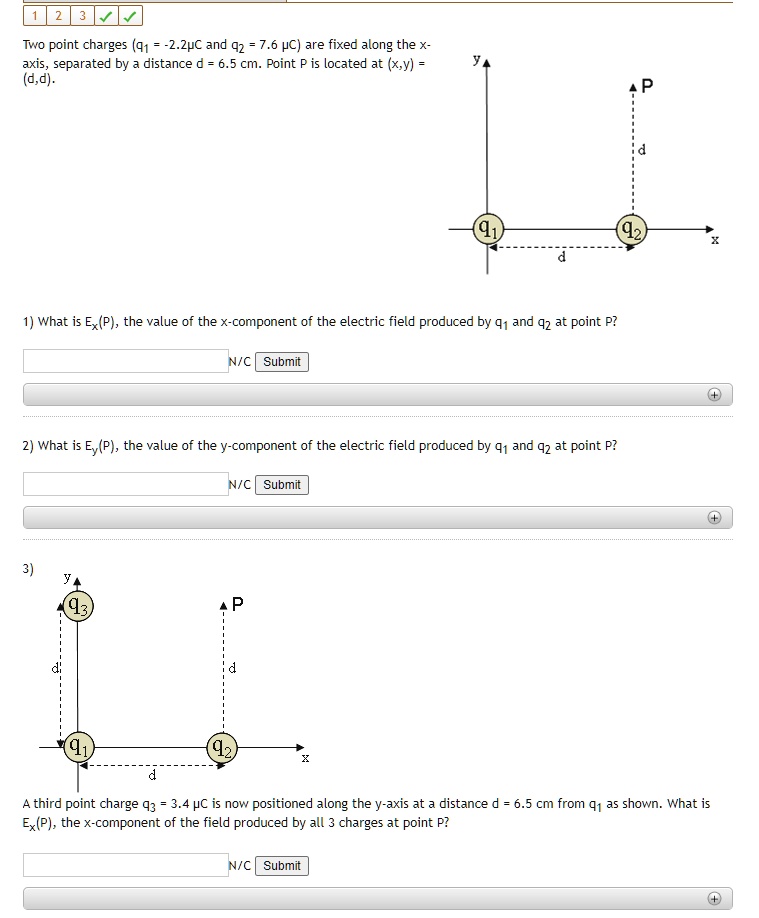 1 2 3 ✓ ✓

Two point charges ($q_1$ = -2.2μC and $q_2$ = 7.6 μC) are fixed along the x-axis, separated by a distance d = 6.5 cm. Point P is located at (x,y) = (d,d).

y
P
d
$q_1$
$q_2$
x
d

1) What is $E_x$(P), the value of the x-component of the electric field produced by $q_1$ and $q_2$ at point P?

N/C Submit

2) What is $E_y$(P), the value of the y-component of the electric field produced by $q_1$ and $q_2$ at point P?

N/C Submit

3)

y
$q_3$
P
d
d
$q_1$
$q_2$
x
d

A third point charge $q_3$ = 3.4 μC is now positioned along the y-axis at a distance d = 6.5 cm from $q_1$ as shown. What is $E_x$(P), the x-component of the field produced by all 3 charges at point P?

N/C Submit