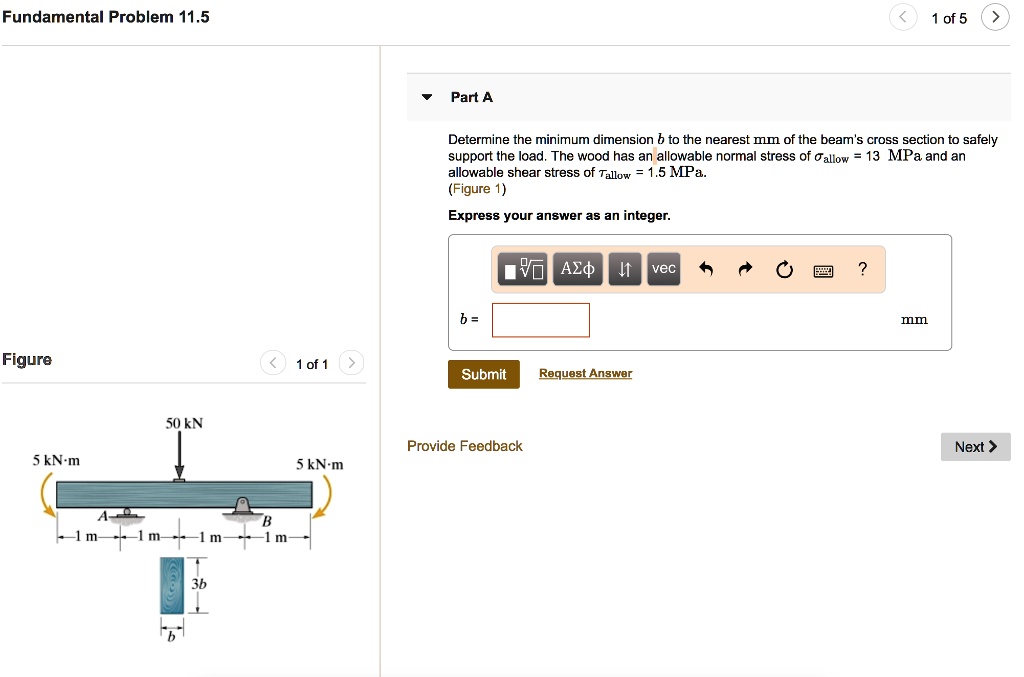 Fundamental Problem 11.5

1 of 5

Figure

1 of 1

50 kN

5 kN·m

5 kN·m

A

B

1 m

1 m

1 m

1 m

3b

b

Part A

Determine the minimum dimension $b$ to the nearest mm of the beam's cross section to safely support the load. The wood has an allowable normal stress of $\sigma_{allow}$ = 13 MPa and an allowable shear stress of $\tau_{allow}$ = 1.5 MPa.
(Figure 1)

Express your answer as an integer.

ΑΣφ

vec

?

$b$ =

mm

Submit

Request Answer

Provide Feedback

Next