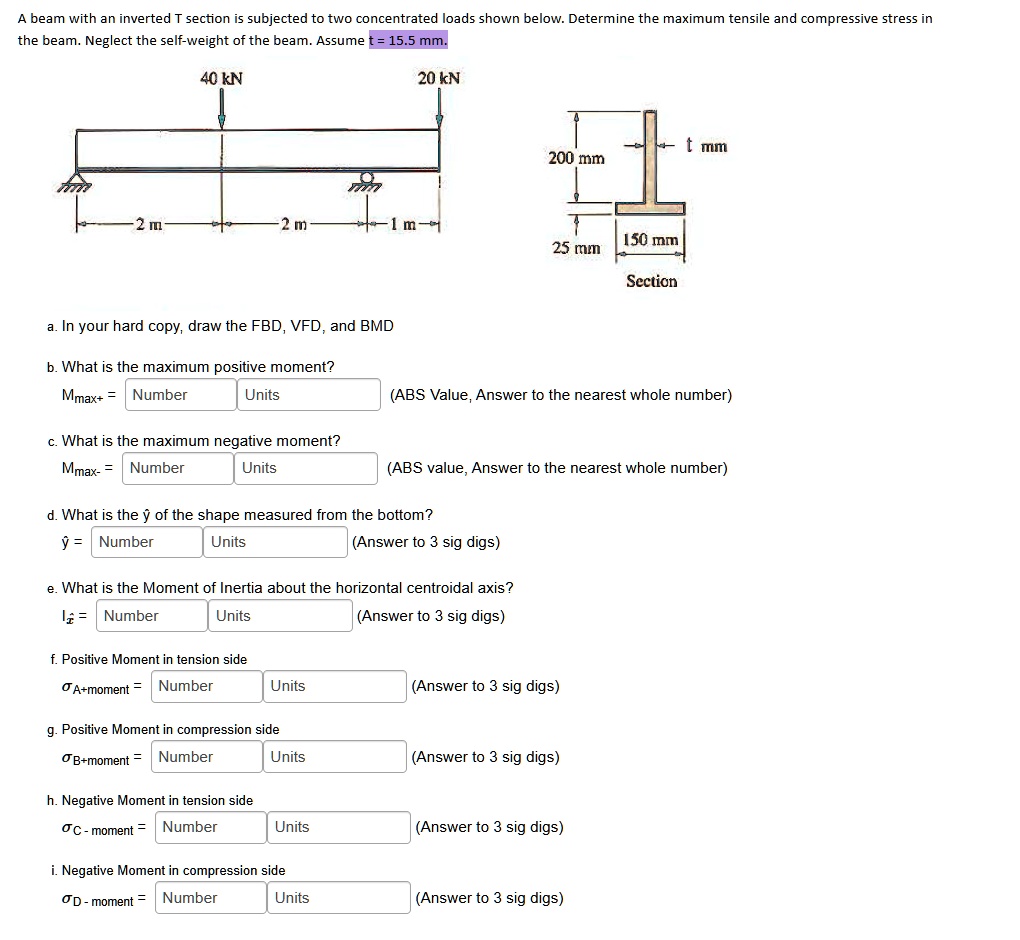 A beam with an inverted T section is subjected to two concentrated loads shown below. Determine the maximum tensile and compressive stress in the beam. Neglect the self-weight of the beam. Assume t = 15.5 mm.

40 kN

20 kN

2 m

2 m

1 m

200 mm

t mm

25 mm

150 mm

Section

a. In your hard copy, draw the FBD, VFD, and BMD

b. What is the maximum positive moment?
$M_{max+}$ = Number Units (ABS Value, Answer to the nearest whole number)

c. What is the maximum negative moment?
$M_{max-}$ = Number Units (ABS value, Answer to the nearest whole number)

d. What is the ŷ of the shape measured from the bottom?
ŷ = Number Units (Answer to 3 sig digs)

e. What is the Moment of Inertia about the horizontal centroidal axis?
$I_{\bar{x}}$ = Number Units (Answer to 3 sig digs)

f. Positive Moment in tension side
$\sigma_{A+moment}$ = Number Units (Answer to 3 sig digs)

g. Positive Moment in compression side
$\sigma_{B+moment}$ = Number Units (Answer to 3 sig digs)

h. Negative Moment in tension side
$\sigma_{C-moment}$ = Number Units (Answer to 3 sig digs)

i. Negative Moment in compression side
$\sigma_{D-moment}$ = Number Units (Answer to 3 sig digs)