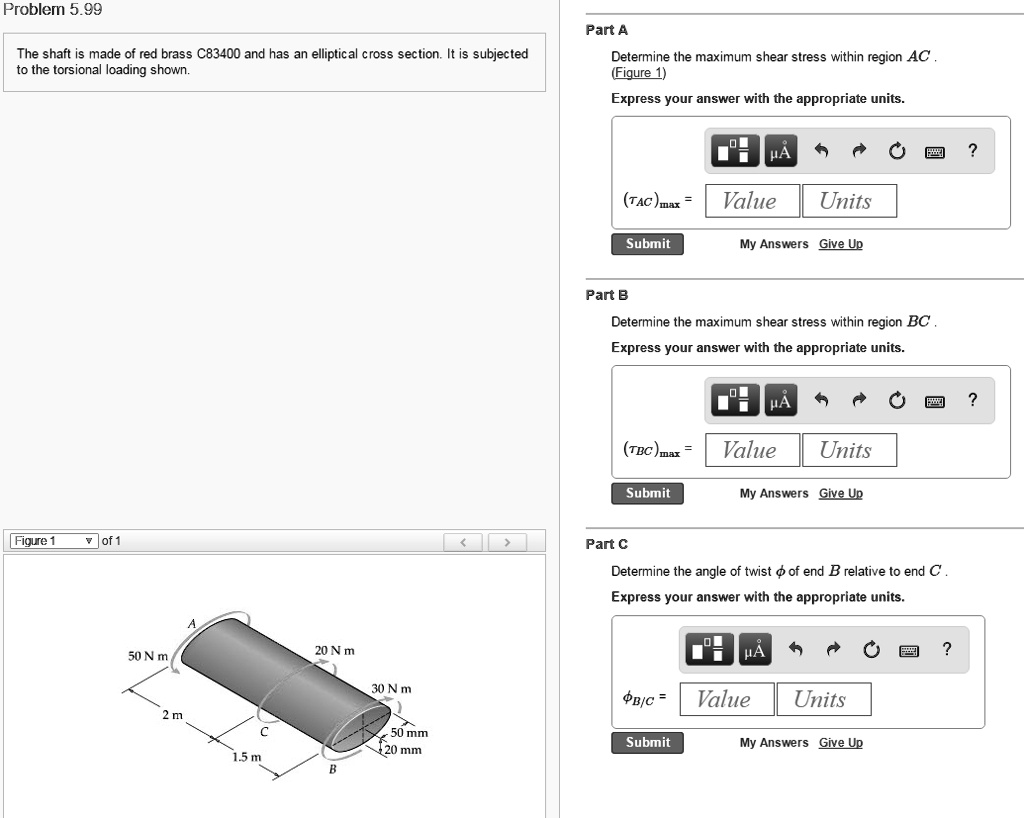 Problem 5.99

The shaft is made of red brass C83400 and has an elliptical cross section. It is subjected to the torsional loading shown.

Figure 1 of 1

A
50 N m
20 N m
30 N m
2 m
C
50 mm
20 mm
1.5 m
B

Part A

Determine the maximum shear stress within region $AC$.
(Figure 1)

Express your answer with the appropriate units.

μÅ ?

$(\tau_{AC})_{max}$ = Value Units

Submit My Answers Give Up

Part B

Determine the maximum shear stress within region $BC$.

Express your answer with the appropriate units.

μÅ ?

$(\tau_{BC})_{max}$ = Value Units

Submit My Answers Give Up

Part C

Determine the angle of twist $\phi$ of end $B$ relative to end $C$.

Express your answer with the appropriate units.

μÅ ?

$\phi_{B/C}$ = Value Units

Submit My Answers Give Up