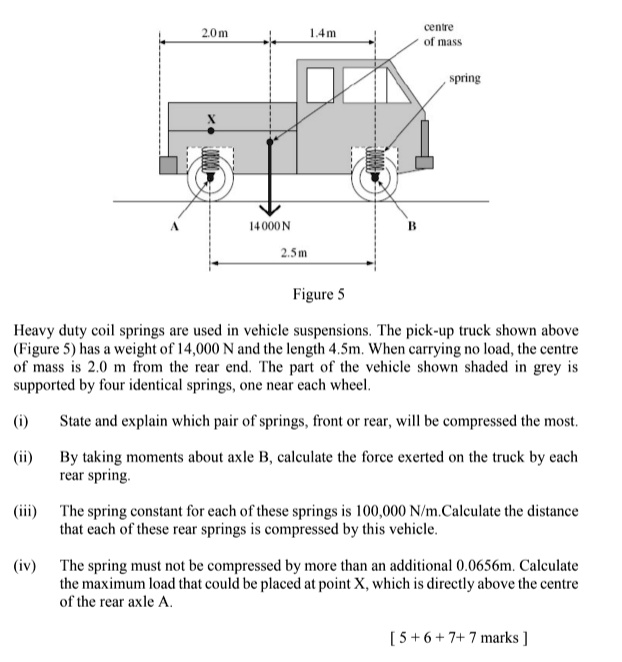 2.0 m
1.4 m
centre of mass
spring
X
A
14 000 N
B
2.5 m

Figure 5

Heavy duty coil springs are used in vehicle suspensions. The pick-up truck shown above (Figure 5) has a weight of 14,000 N and the length 4.5m. When carrying no load, the centre of mass is 2.0 m from the rear end. The part of the vehicle shown shaded in grey is supported by four identical springs, one near each wheel.

(i) State and explain which pair of springs, front or rear, will be compressed the most.

(ii) By taking moments about axle B, calculate the force exerted on the truck by each rear spring.

(iii) The spring constant for each of these springs is 100,000 N/m.Calculate the distance that each of these rear springs is compressed by this vehicle.

(iv) The spring must not be compressed by more than an additional 0.0656m. Calculate the maximum load that could be placed at point X, which is directly above the centre of the rear axle A.

[ 5 + 6 + 7+ 7 marks ]