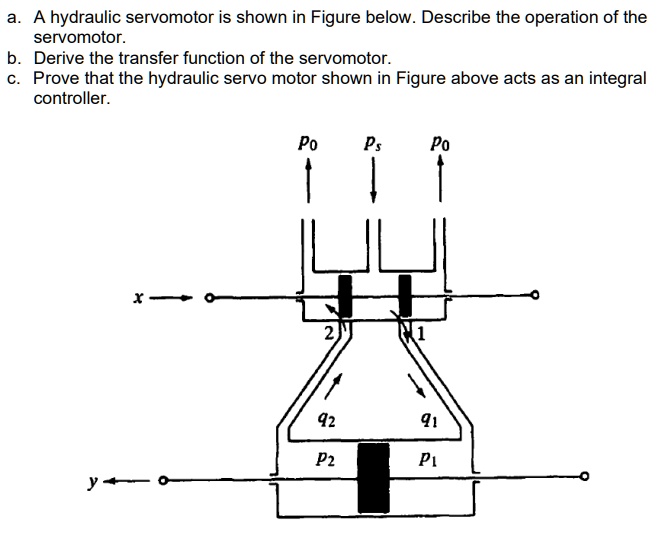 a. A hydraulic servomotor is shown in Figure below. Describe the operation of the servomotor.
b. Derive the transfer function of the servomotor.
c. Prove that the hydraulic servo motor shown in Figure above acts as an integral controller.

$p_0$ $p_s$ $p_0$

$x$

2 1

$q_2$ $q_1$

$p_2$ $p_1$

$y$