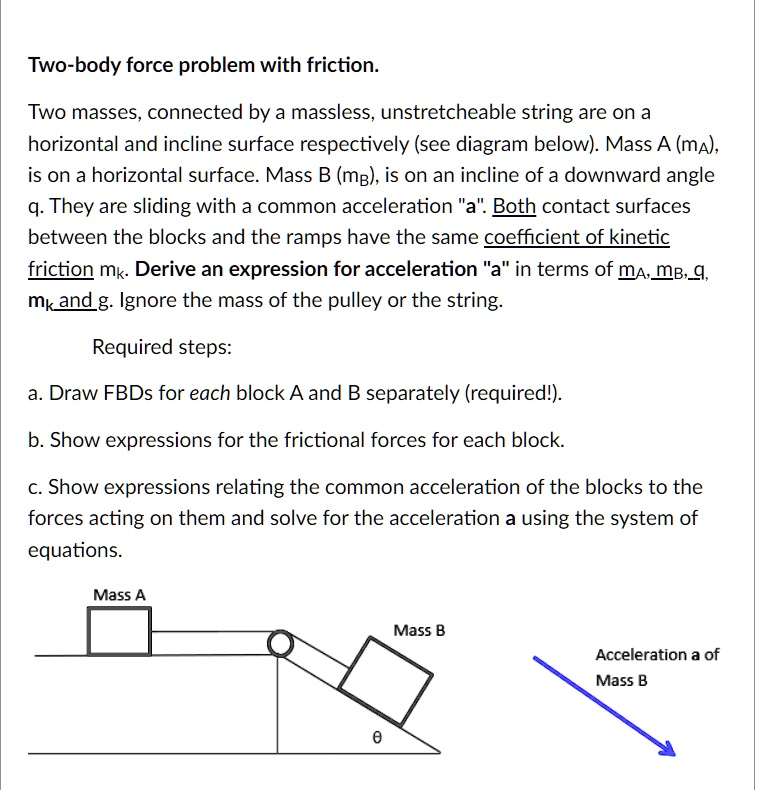 Two-body force problem with friction.

Two masses, connected by a massless, unstretcheable string are on a horizontal and incline surface respectively (see diagram below). Mass A ($m_A$), is on a horizontal surface. Mass B ($m_B$), is on an incline of a downward angle q. They are sliding with a common acceleration "a". Both contact surfaces between the blocks and the ramps have the same coefficient of kinetic friction $m_k$. Derive an expression for acceleration "a" in terms of $m_A$, $m_B$, q, $m_k$ and g. Ignore the mass of the pulley or the string.

Required steps:

a. Draw FBDs for each block A and B separately (required!).

b. Show expressions for the frictional forces for each block.

c. Show expressions relating the common acceleration of the blocks to the forces acting on them and solve for the acceleration a using the system of equations.

Mass A

Mass B

θ

Acceleration a of Mass B