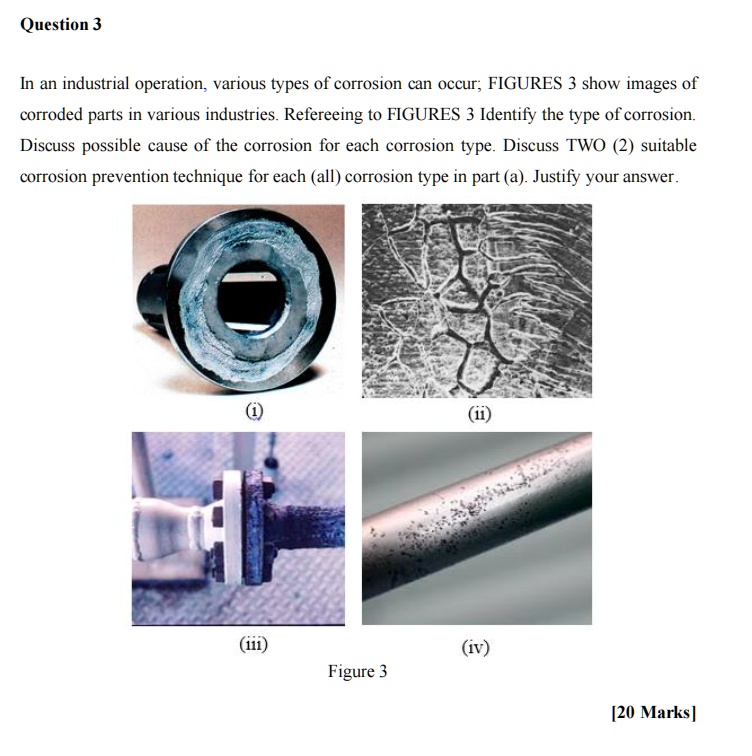 Question 3

In an industrial operation, various types of corrosion can occur; FIGURES 3 show images of corroded parts in various industries. Refereeing to FIGURES 3 Identify the type of corrosion. Discuss possible cause of the corrosion for each corrosion type. Discuss TWO (2) suitable corrosion prevention technique for each (all) corrosion type in part (a). Justify your answer.

(i)

(ii)

(iii)

(iv)

Figure 3

[20 Marks]