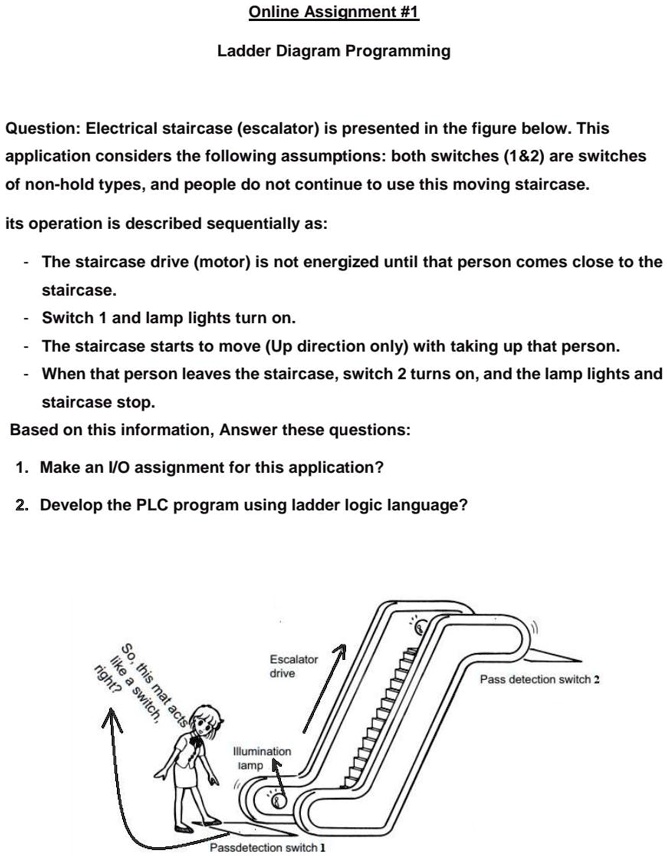 Online Assignment #1

Ladder Diagram Programming

Question: Electrical staircase (escalator) is presented in the figure below. This application considers the following assumptions: both switches (1&2) are switches of non-hold types, and people do not continue to use this moving staircase.

its operation is described sequentially as:

- The staircase drive (motor) is not energized until that person comes close to the staircase.
- Switch 1 and lamp lights turn on.
- The staircase starts to move (Up direction only) with taking up that person.
- When that person leaves the staircase, switch 2 turns on, and the lamp lights and staircase stop.

Based on this information, Answer these questions:

1. Make an I/O assignment for this application?
2. Develop the PLC program using ladder logic language?

So, this mat acts like a switch, right?

Escalator drive

Pass detection switch 2

Illumination lamp

Passdetection switch 1