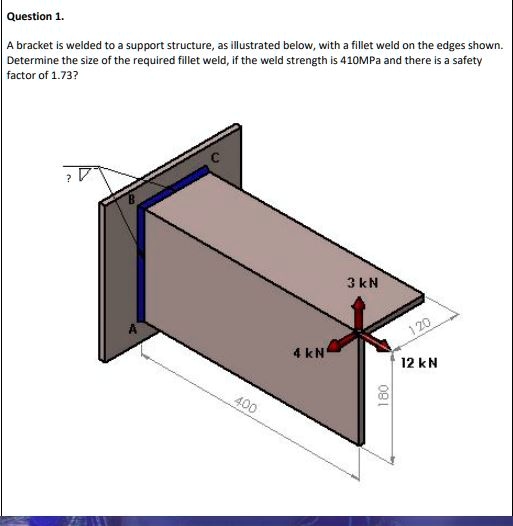 Question 1.

A bracket is welded to a support structure, as illustrated below, with a fillet weld on the edges shown. Determine the size of the required fillet weld, if the weld strength is 410MPa and there is a safety factor of 1.73?

?

C

B

A

3 kN

4 kN

12 kN

120

180

400