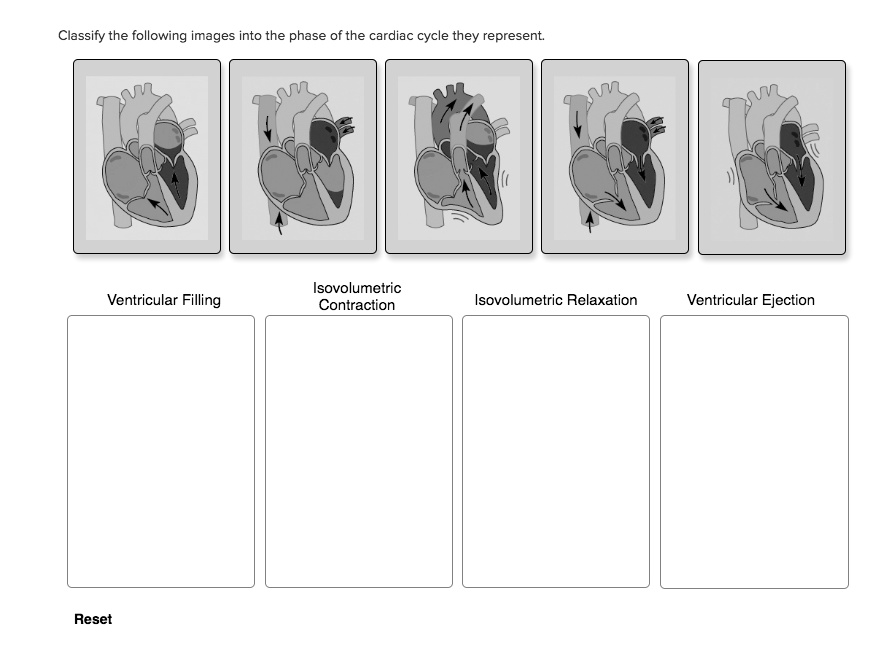 Classify the following images into the phase of the cardiac cycle they represent.

Ventricular Filling

Isovolumetric Contraction

Isovolumetric Relaxation

Ventricular Ejection

Reset