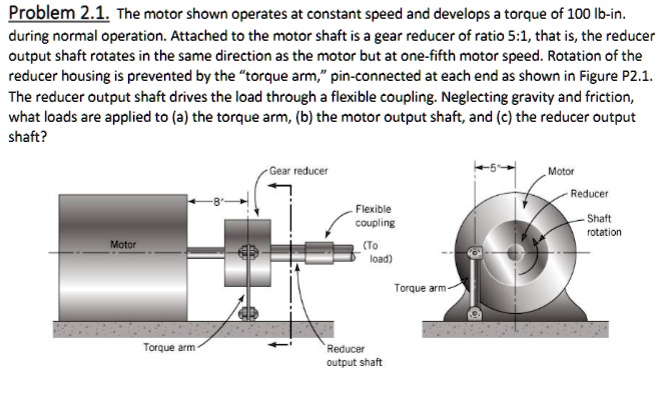 Problem 2.1. The motor shown operates at constant speed and develops a torque of 100 lb-in. during normal operation. Attached to the motor shaft is a gear reducer of ratio 5:1, that is, the reducer output shaft rotates in the same direction as the motor but at one-fifth motor speed. Rotation of the reducer housing is prevented by the "torque arm," pin-connected at each end as shown in Figure P2.1. The reducer output shaft drives the load through a flexible coupling. Neglecting gravity and friction, what loads are applied to (a) the torque arm, (b) the motor output shaft, and (c) the reducer output shaft?

Gear reducer
8"
Motor
Flexible coupling
(To load)
Torque arm
Reducer output shaft
5"
Motor
Reducer
Shaft rotation
Torque arm