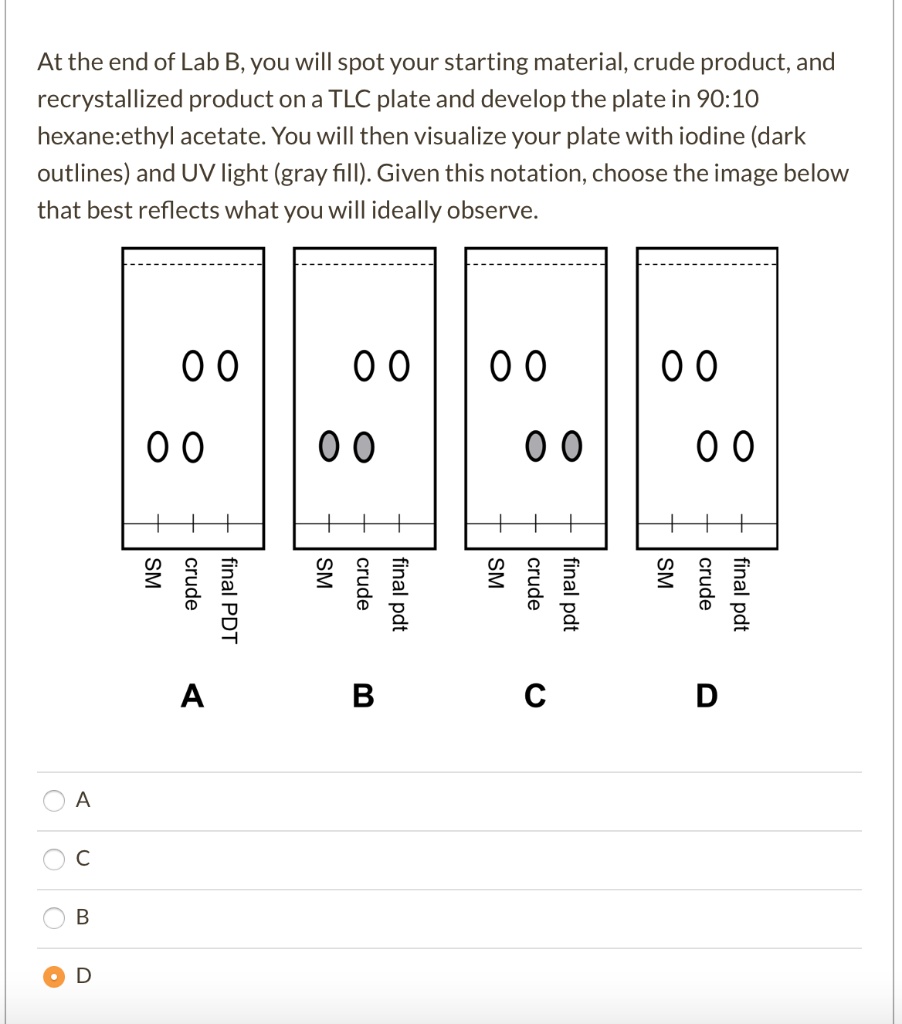 At the end of Lab B, you will spot your starting material, crude product, and recrystallized product on a TLC plate and develop the plate in 90:10 hexane:ethyl acetate. You will then visualize your plate with iodine (dark outlines) and UV light (gray fill). Given this notation, choose the image below that best reflects what you will ideally observe.

SM crude final PDT
A

SM crude final pdt
B

SM crude final pdt
C

SM crude final pdt
D

A

C

B

D