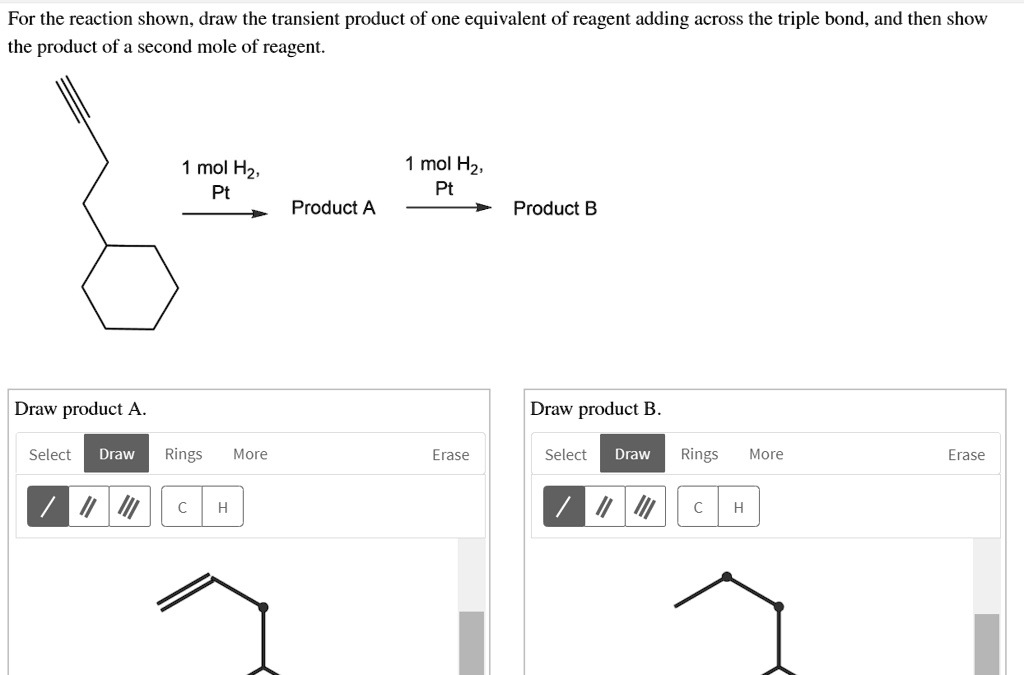 For the reaction shown, draw the transient product of one equivalent of reagent adding across the triple bond, and then show the product of a second mole of reagent.

1 mol $H_2$, Pt

Product A

1 mol $H_2$, Pt

Product B

Draw product A.

Select Draw Rings More Erase

C H

Draw product B.

Select Draw Rings More Erase

C H