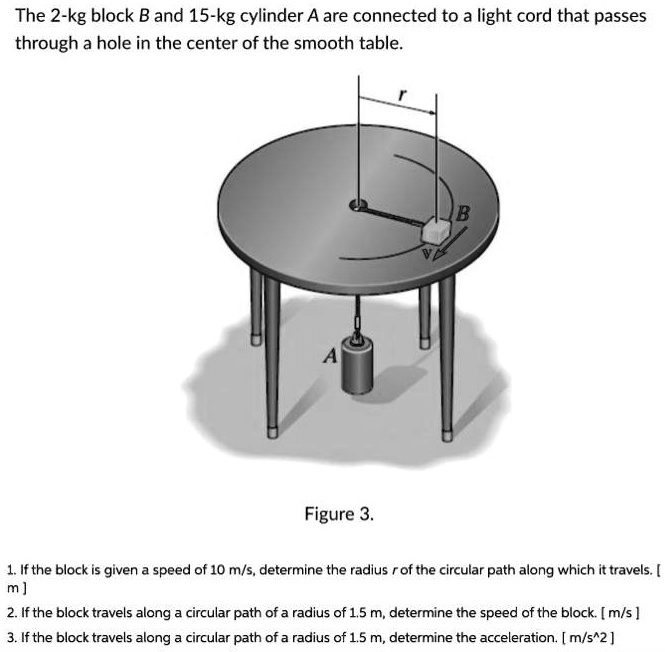 The 2-kg block $B$ and 15-kg cylinder $A$ are connected to a light cord that passes through a hole in the center of the smooth table.

$r$

$B$

$v$

$A$

Figure 3.

1. If the block is given a speed of 10 m/s, determine the radius $r$ of the circular path along which it travels. [ m ]

2. If the block travels along a circular path of a radius of 1.5 m, determine the speed of the block. [ m/s ]

3. If the block travels along a circular path of a radius of 1.5 m, determine the acceleration. [ m/s^2 ]