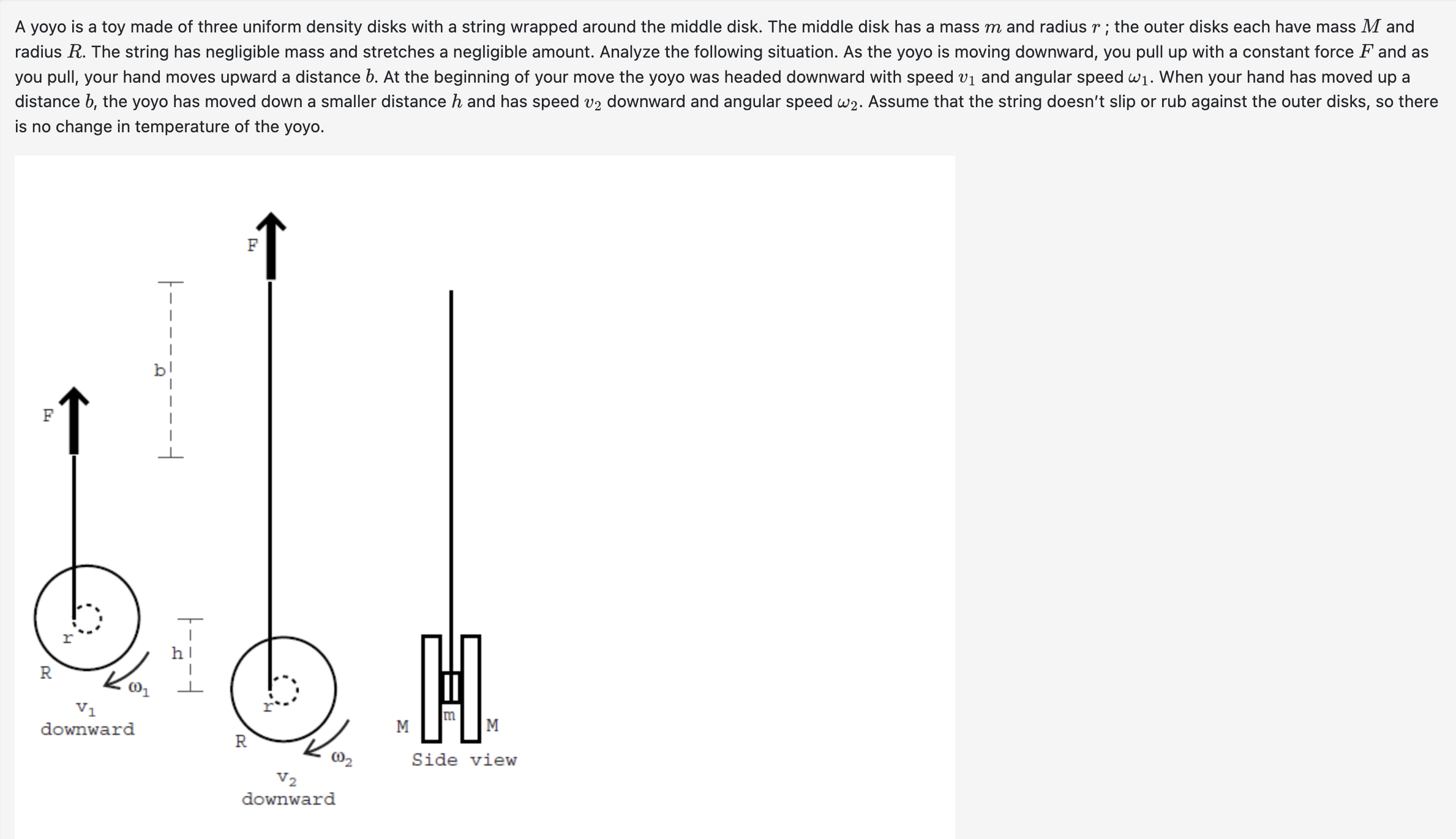 A yoyo is a toy made of three uniform density disks with a string wrapped around the middle disk. The middle disk has a mass $m$ and radius $r$ ; the outer disks each have mass $M$ and radius $R$. The string has negligible mass and stretches a negligible amount. Analyze the following situation. As the yoyo is moving downward, you pull up with a constant force $F$ and as you pull, your hand moves upward a distance $b$. At the beginning of your move the yoyo was headed downward with speed $v_1$ and angular speed $\omega_1$. When your hand has moved up a distance $b$, the yoyo has moved down a smaller distance $h$ and has speed $v_2$ downward and angular speed $\omega_2$. Assume that the string doesn't slip or rub against the outer disks, so there is no change in temperature of the yoyo.

F
b
F
r
R
$\omega_1$
$v_1$
downward
h
r
R
$\omega_2$
$v_2$
downward
M
m
M
Side view