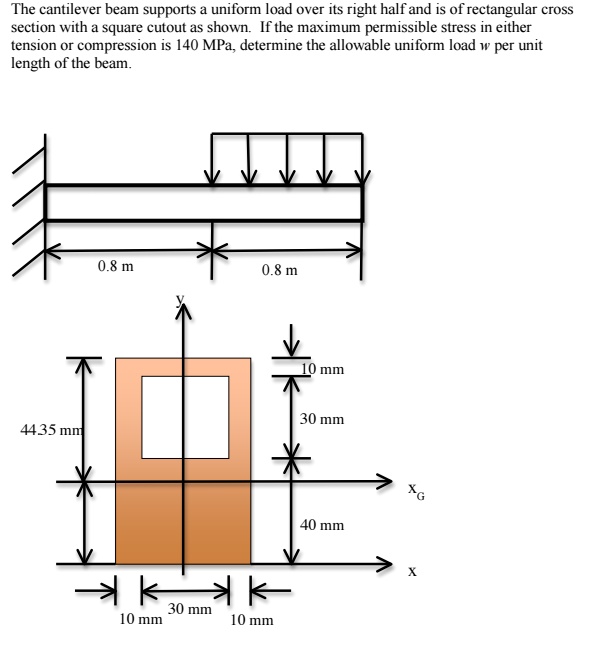 The cantilever beam supports a uniform load over its right half and is of rectangular cross section with a square cutout as shown. If the maximum permissible stress in either tension or compression is 140 MPa, determine the allowable uniform load $w$ per unit length of the beam.

0.8 m
0.8 m

y
10 mm
30 mm
44.35 mm
$x_G$
40 mm
x
10 mm
30 mm
10 mm