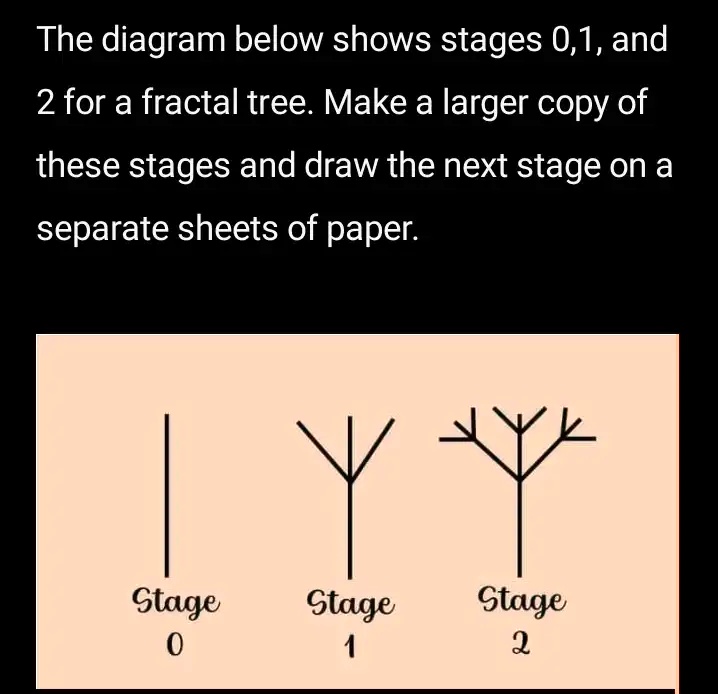 The diagram below shows stages 0,1, and 2 for a fractal tree. Make a larger copy of these stages and draw the next stage on a separate sheets of paper.

Stage
0

Stage
1

Stage
2