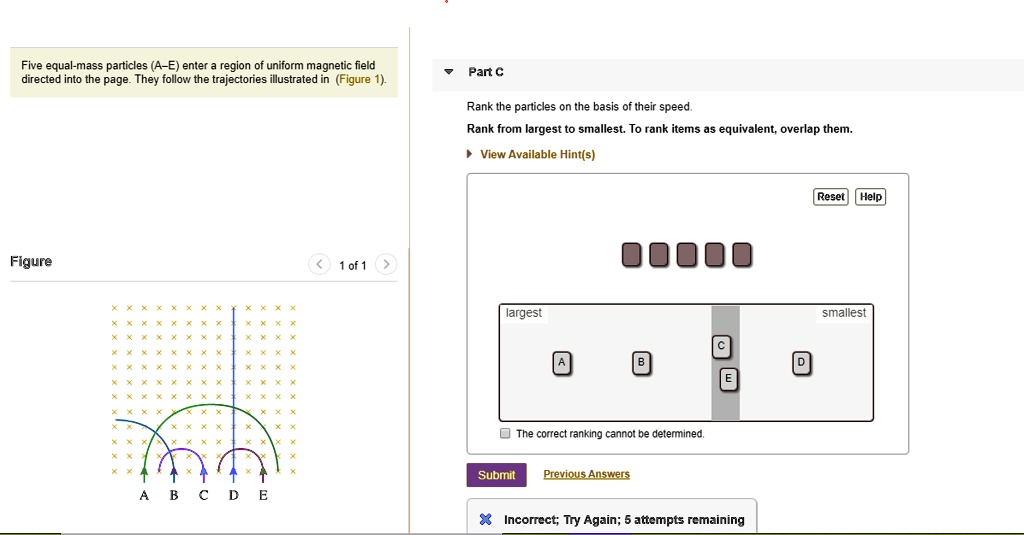 Five equal-mass particles (A–E) enter a region of uniform magnetic field directed into the page. They follow the trajectories illustrated in (Figure 1).

Figure

1 of 1

A B C D E

Part C

Rank the particles on the basis of their speed.

Rank from largest to smallest. To rank items as equivalent, overlap them.

View Available Hint(s)

Reset Help

largest

smallest

A B C E D

The correct ranking cannot be determined.

Submit Previous Answers

Incorrect; Try Again; 5 attempts remaining