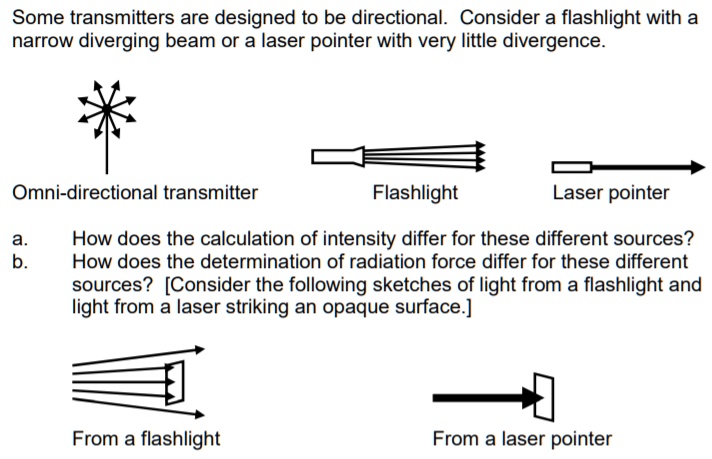 Some transmitters are designed to be directional. Consider a flashlight with a narrow diverging beam or a laser pointer with very little divergence.

Omni-directional transmitter

Flashlight

Laser pointer

a. How does the calculation of intensity differ for these different sources?
b. How does the determination of radiation force differ for these different sources? [Consider the following sketches of light from a flashlight and light from a laser striking an opaque surface.]

From a flashlight

From a laser pointer