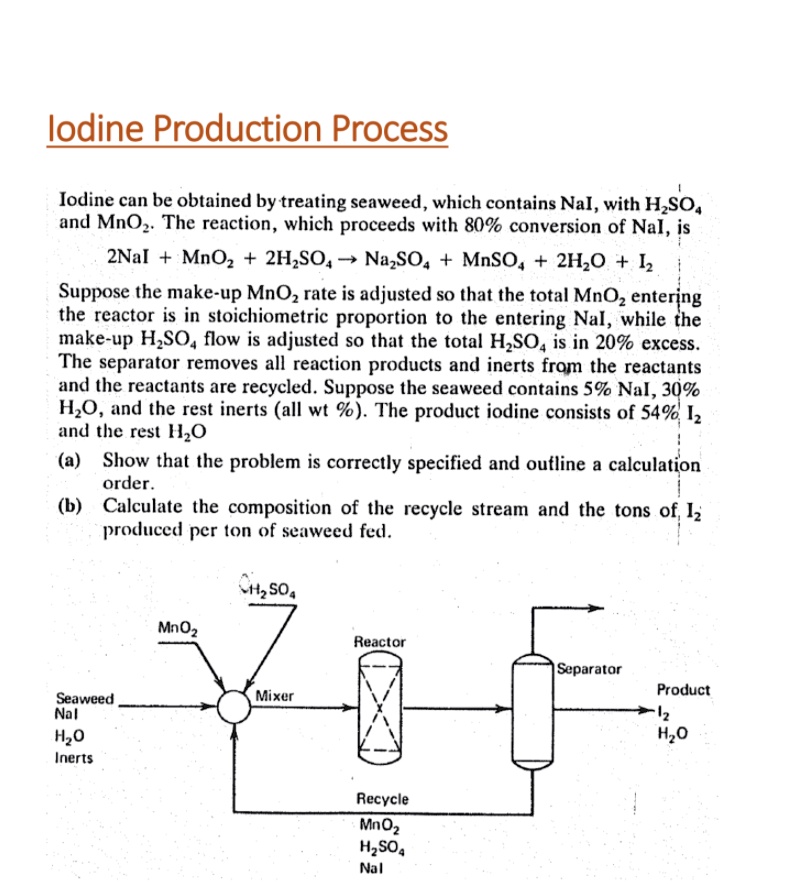 Iodine Production Process

Iodine can be obtained by treating seaweed, which contains NaI, with $H_2SO_4$ and $MnO_2$. The reaction, which proceeds with 80% conversion of NaI, is

$2NaI + MnO_2 + 2H_2SO_4 \rightarrow Na_2SO_4 + MnSO_4 + 2H_2O + I_2$

Suppose the make-up $MnO_2$ rate is adjusted so that the total $MnO_2$ entering the reactor is in stoichiometric proportion to the entering NaI, while the make-up $H_2SO_4$ flow is adjusted so that the total $H_2SO_4$ is in 20% excess. The separator removes all reaction products and inerts from the reactants and the reactants are recycled. Suppose the seaweed contains 5% NaI, 30% $H_2O$, and the rest inerts (all wt %). The product iodine consists of 54% $I_2$ and the rest $H_2O$

(a) Show that the problem is correctly specified and outline a calculation order.

(b) Calculate the composition of the recycle stream and the tons of $I_2$ produced per ton of seaweed fed.

$H_2SO_4$
$MnO_2$
Reactor
Separator
Seaweed
NaI
$H_2O$
Inerts
Mixer
Product
$I_2$
$H_2O$
Recycle
$MnO_2$
$H_2SO_4$
NaI