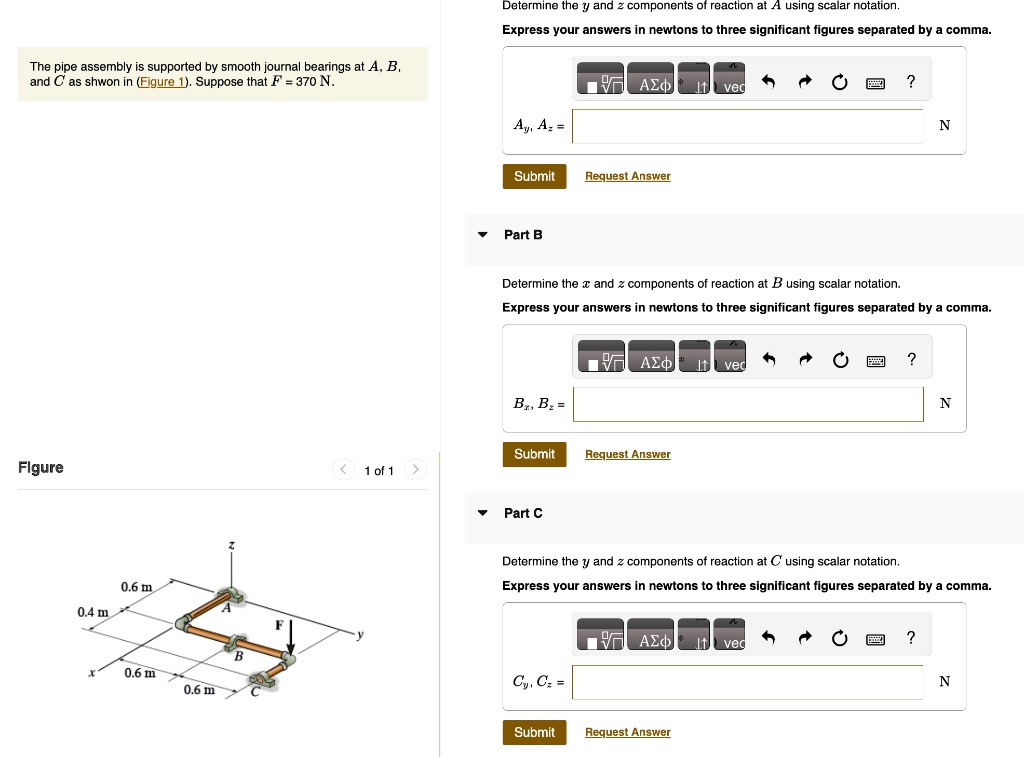 The pipe assembly is supported by smooth journal bearings at $A$, $B$, and $C$ as shwon in (Figure 1). Suppose that $F$ = 370 N.

Figure

1 of 1

z

0.6 m

0.4 m

A

F

y

B

x

0.6 m

0.6 m

C

Determine the $y$ and $z$ components of reaction at $A$ using scalar notation.

Express your answers in newtons to three significant figures separated by a comma.

ΑΣφ vec ?

$A_y$, $A_z$ =

N

Submit Request Answer

Part B

Determine the $x$ and $z$ components of reaction at $B$ using scalar notation.

Express your answers in newtons to three significant figures separated by a comma.

ΑΣφ vec ?

$B_x$, $B_z$ =

N

Submit Request Answer

Part C

Determine the $y$ and $z$ components of reaction at $C$ using scalar notation.

Express your answers in newtons to three significant figures separated by a comma.

ΑΣφ vec ?

$C_y$, $C_z$ =

N

Submit Request Answer