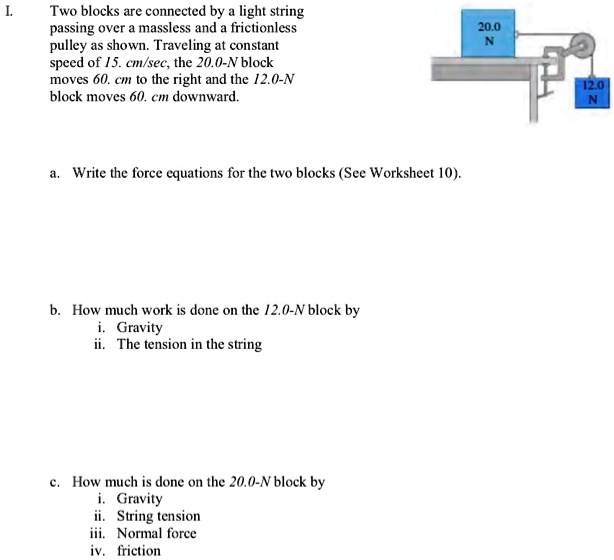 I. Two blocks are connected by a light string passing over a massless and a frictionless pulley as shown. Traveling at constant speed of 15. cm/sec, the 20.0-N block moves 60. cm to the right and the 12.0-N block moves 60. cm downward.

20.0 N

12.0 N

a. Write the force equations for the two blocks (See Worksheet 10).

b. How much work is done on the 12.0-N block by
i. Gravity
ii. The tension in the string

c. How much is done on the 20.0-N block by
i. Gravity
ii. String tension
iii. Normal force
iv. friction