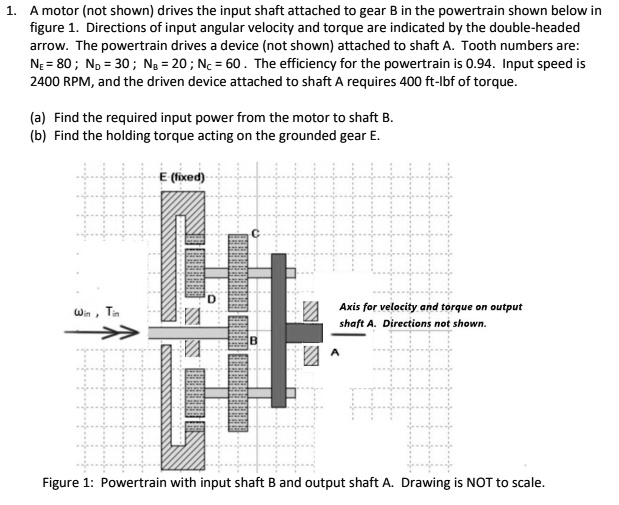 1. A motor (not shown) drives the input shaft attached to gear B in the powertrain shown below in figure 1. Directions of input angular velocity and torque are indicated by the double-headed arrow. The powertrain drives a device (not shown) attached to shaft A. Tooth numbers are: $N_E = 80$ ; $N_D = 30$ ; $N_B = 20$ ; $N_C = 60$ . The efficiency for the powertrain is 0.94. Input speed is 2400 RPM, and the driven device attached to shaft A requires 400 ft-lbf of torque.

(a) Find the required input power from the motor to shaft B.
(b) Find the holding torque acting on the grounded gear E.

E (fixed)

C

D

$\omega_{in}$ , $T_{in}$

B

A

Axis for velocity and torque on output shaft A. Directions not shown.

Figure 1: Powertrain with input shaft B and output shaft A. Drawing is NOT to scale.